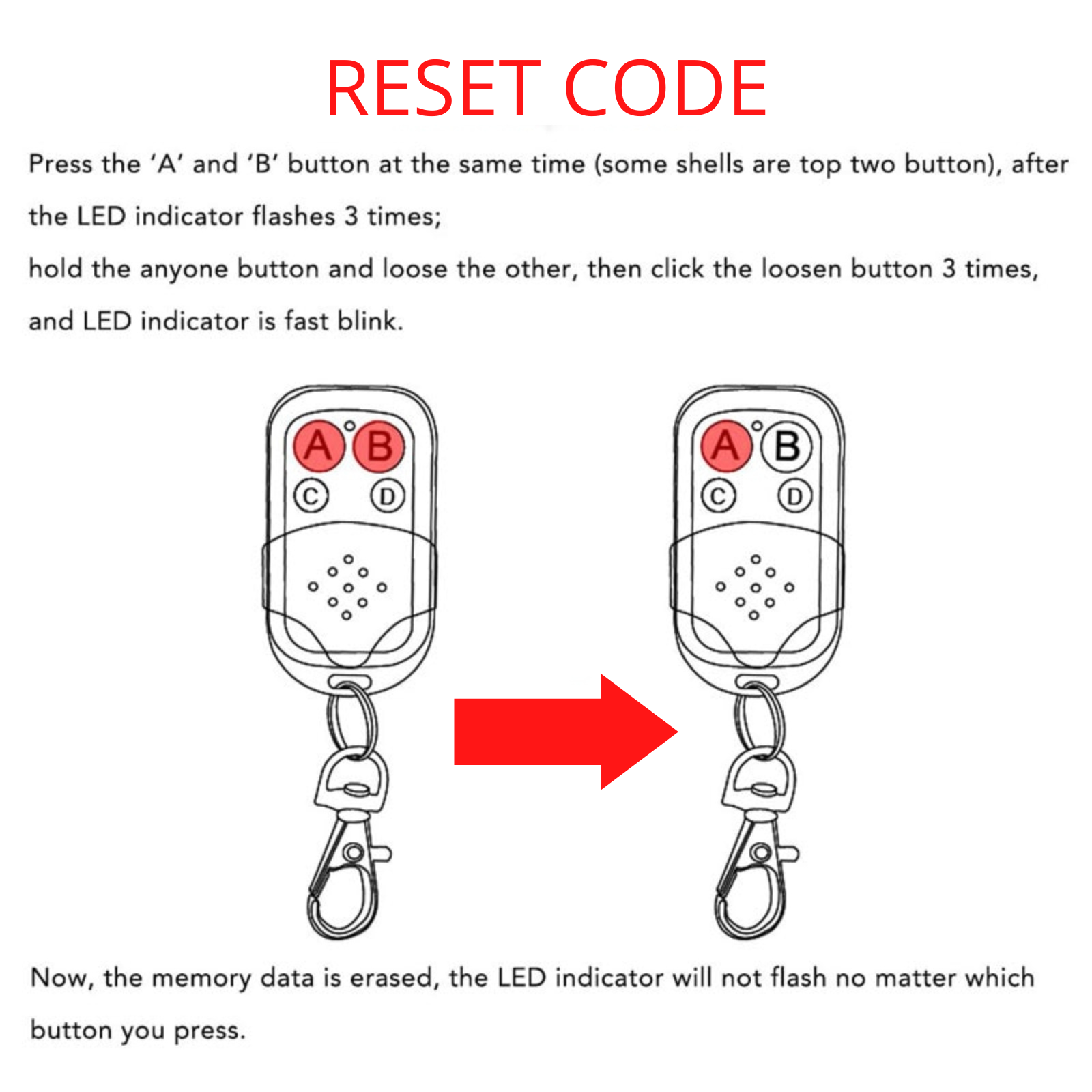 RESET CODE

Press the 'A' and 'B' button at the same time (some shells are top two button), after the LED indicator flashes 3 times;
hold the anyone button and loose the other, then click the loosen button 3 times, and LED indicator is fast blink.

A B
C D

A B
C D

Now, the memory data is erased, the LED indicator will not flash no matter which button you press.