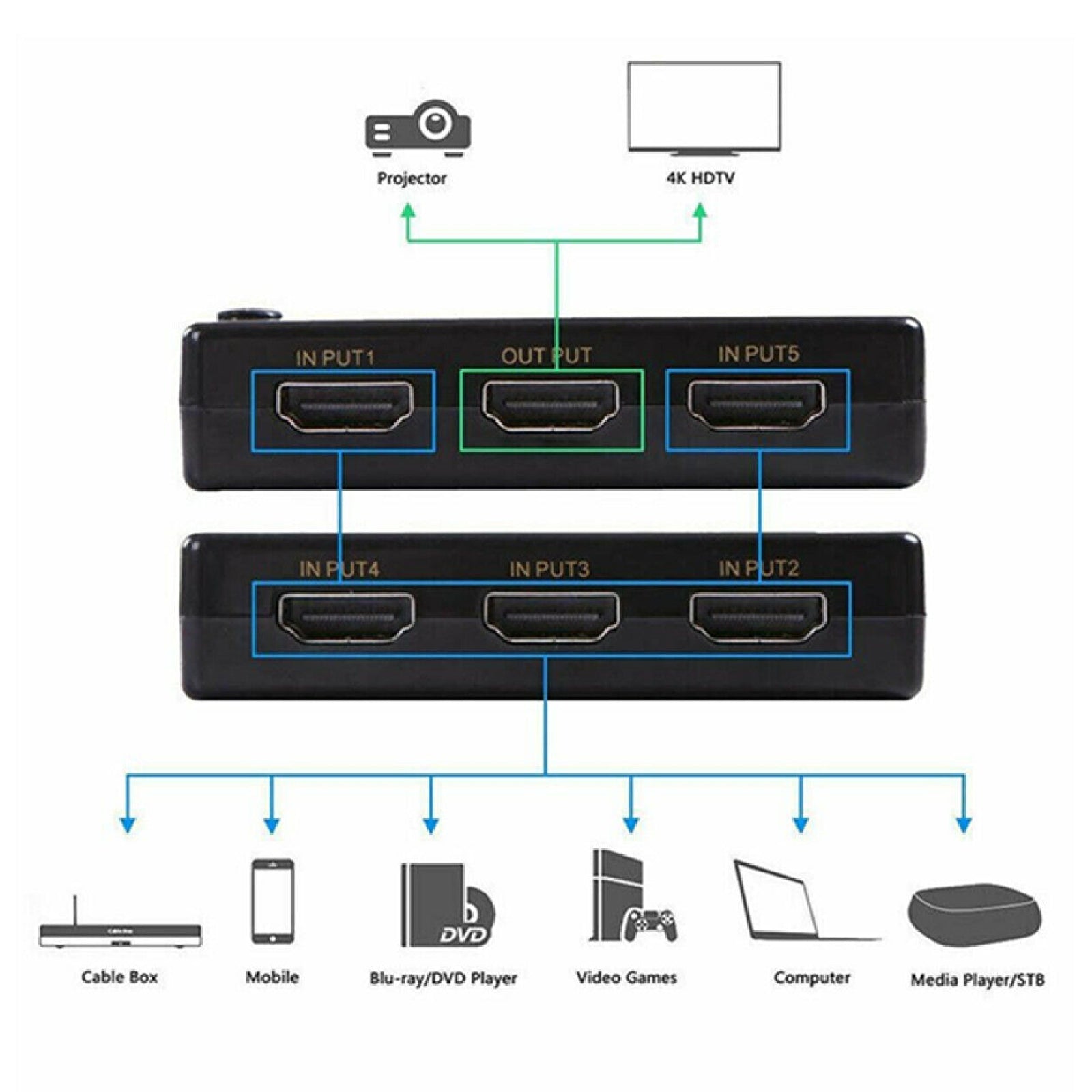 Projector

4K HDTV

IN PUT1

OUT PUT

IN PUT5

IN PUT4

IN PUT3

IN PUT2

DVD

Cable Box

Mobile

Blu-ray/DVD Player

Video Games

Computer

Media Player/STB