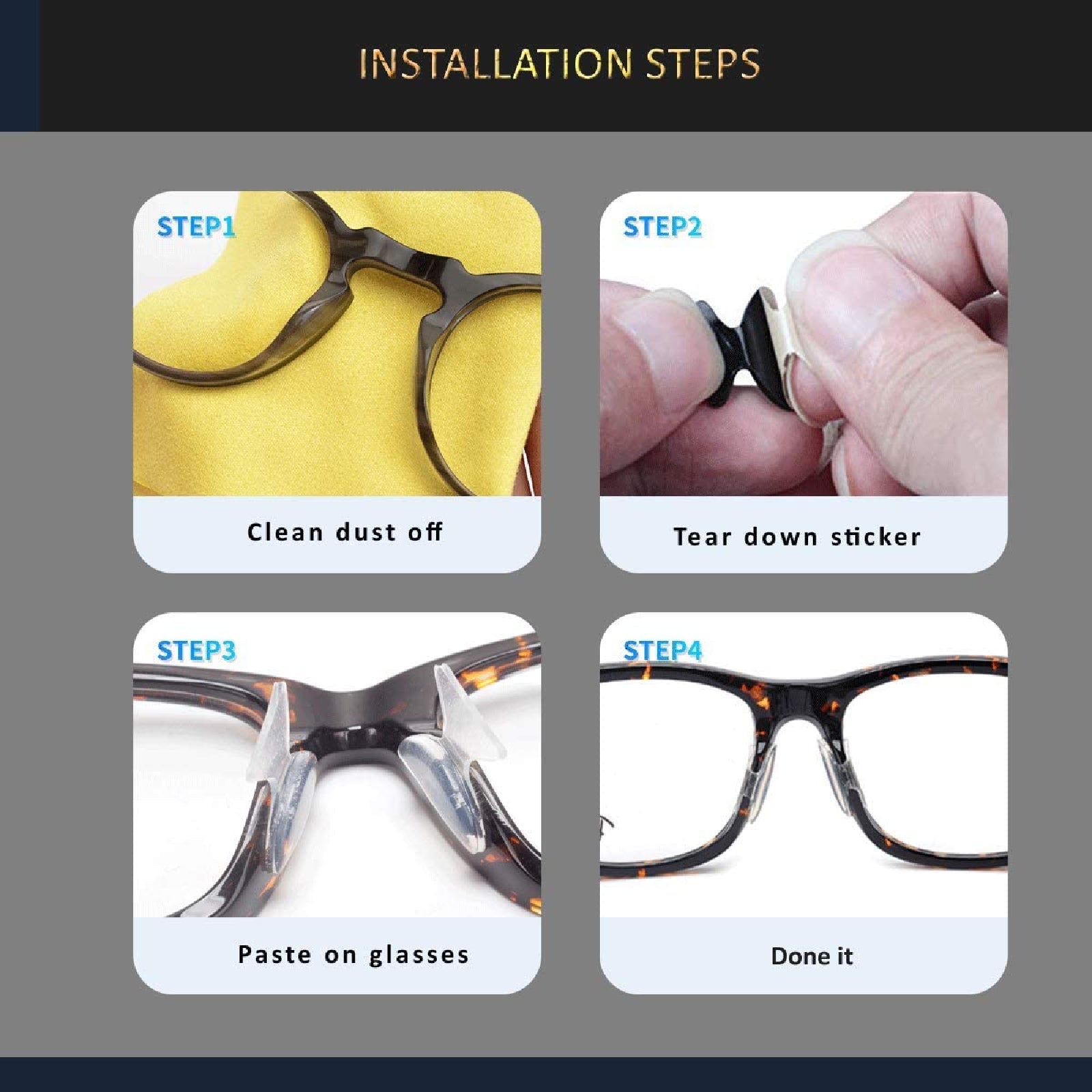 INSTALLATION STEPS

STEP1

Clean dust off

STEP2

Tear down sticker

STEP3

Paste on glasses

STEP4

Done it