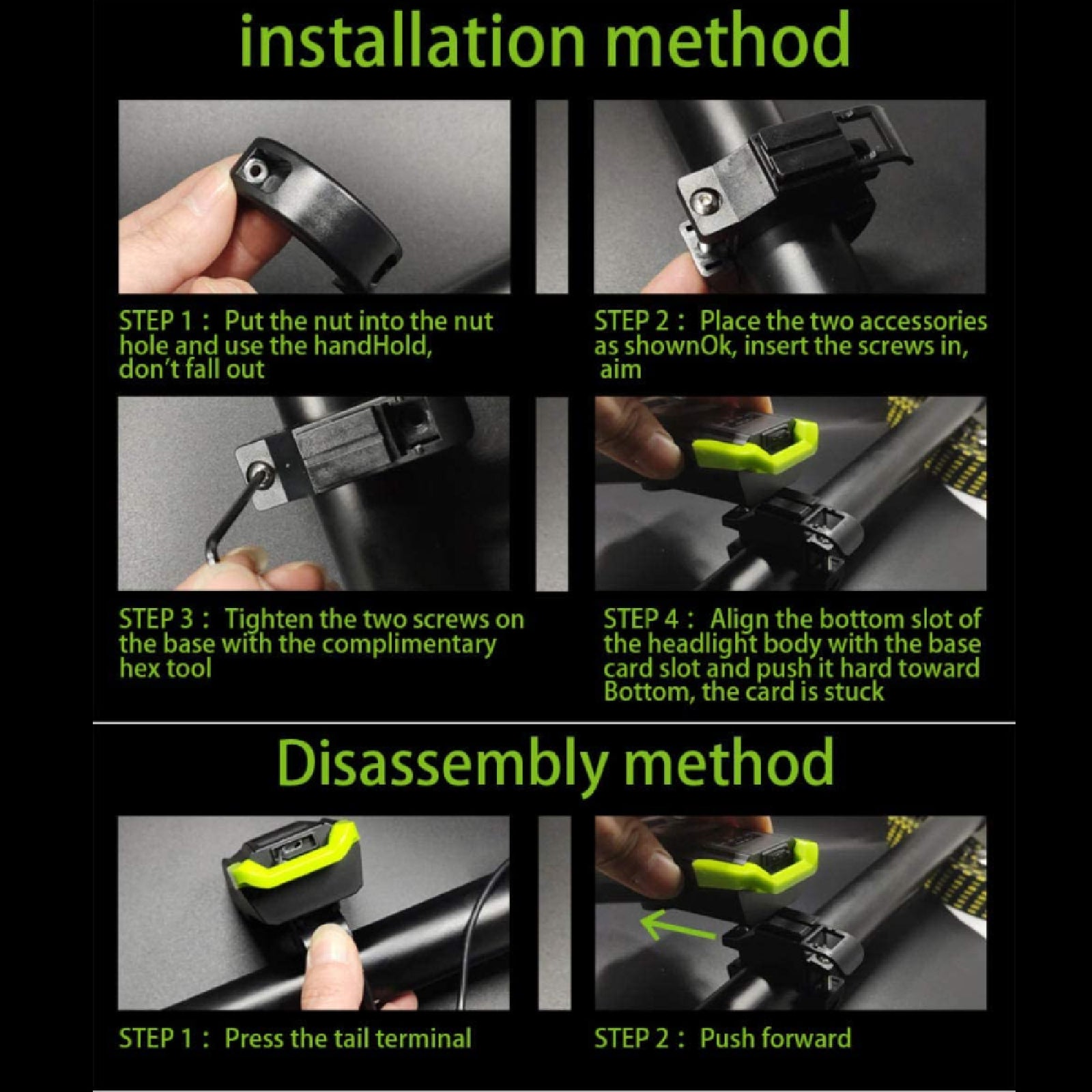 installation method

STEP 1： Put the nut into the nut hole and use the handHold, don't fall out

STEP 2： Place the two accessories as shownOk, insert the screws in, aim

STEP 3： Tighten the two screws on the base with the complimentary hex tool

STEP 4： Align the bottom slot of the headlight body with the base card slot and push it hard toward Bottom, the card is stuck

Disassembly method

STEP 1： Press the tail terminal

STEP 2： Push forward