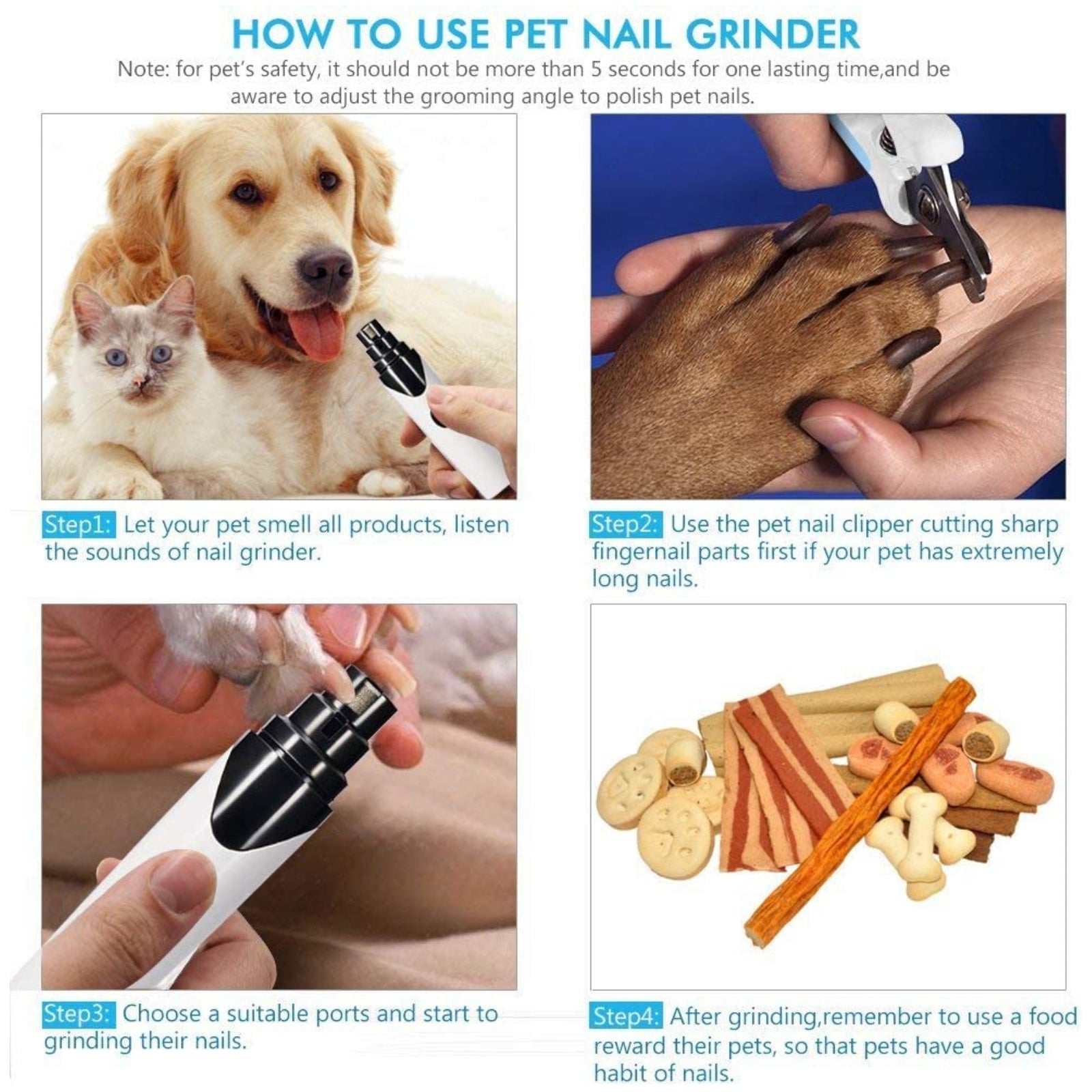 HOW TO USE PET NAIL GRINDER

Note: for pet's safety, it should not be more than 5 seconds for one lasting time,and be aware to adjust the grooming angle to polish pet nails.

Step1: Let your pet smell all products, listen the sounds of nail grinder.

Step2: Use the pet nail clipper cutting sharp fingernail parts first if your pet has extremely long nails.

Step3: Choose a suitable ports and start to grinding their nails.

Step4: After grinding,remember to use a food reward their pets, so that pets have a good habit of nails.