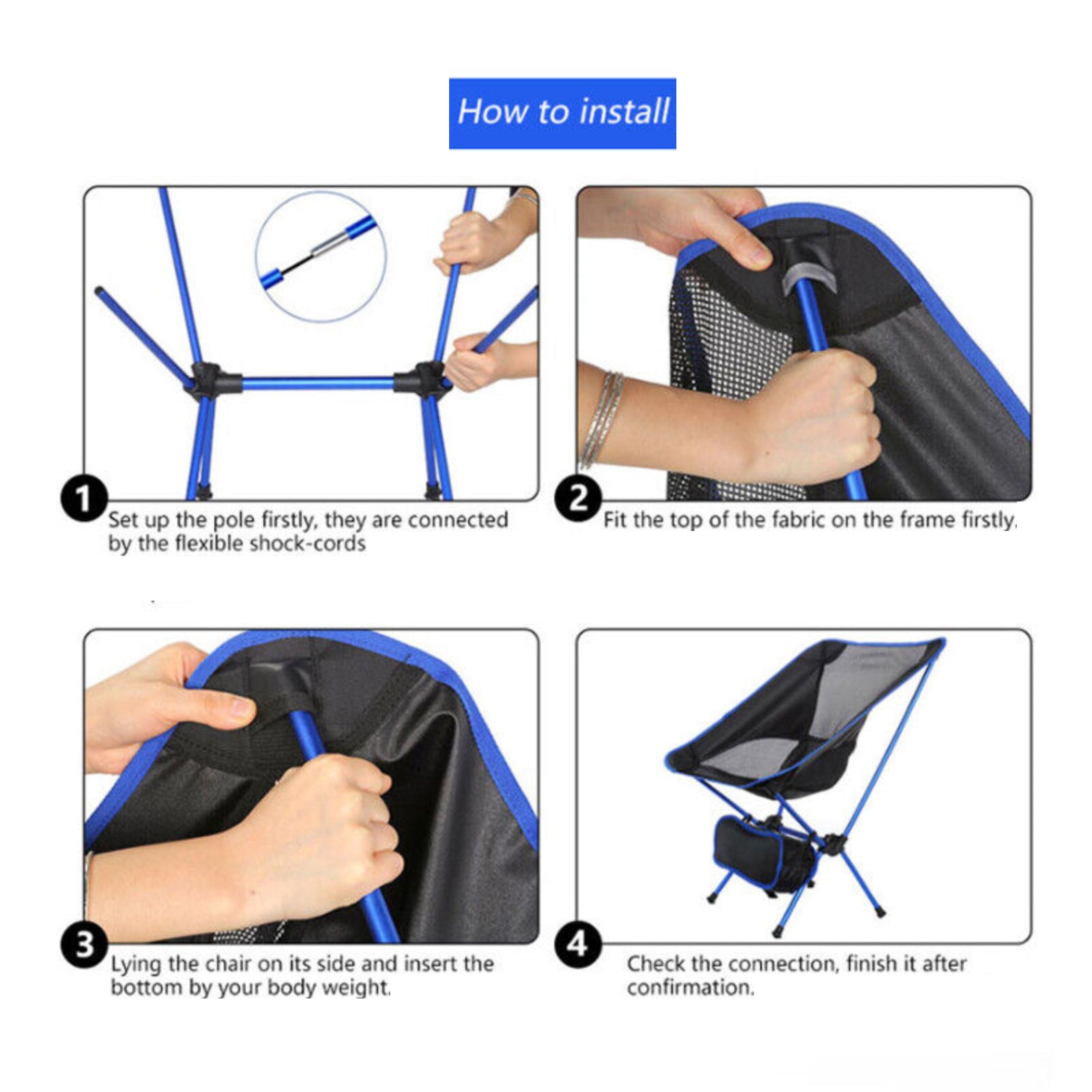 How to install

1 Set up the pole firstly, they are connected by the flexible shock-cords

2 Fit the top of the fabric on the frame firstly.

3 Lying the chair on its side and insert the bottom by your body weight.

4 Check the connection, finish it after confirmation.