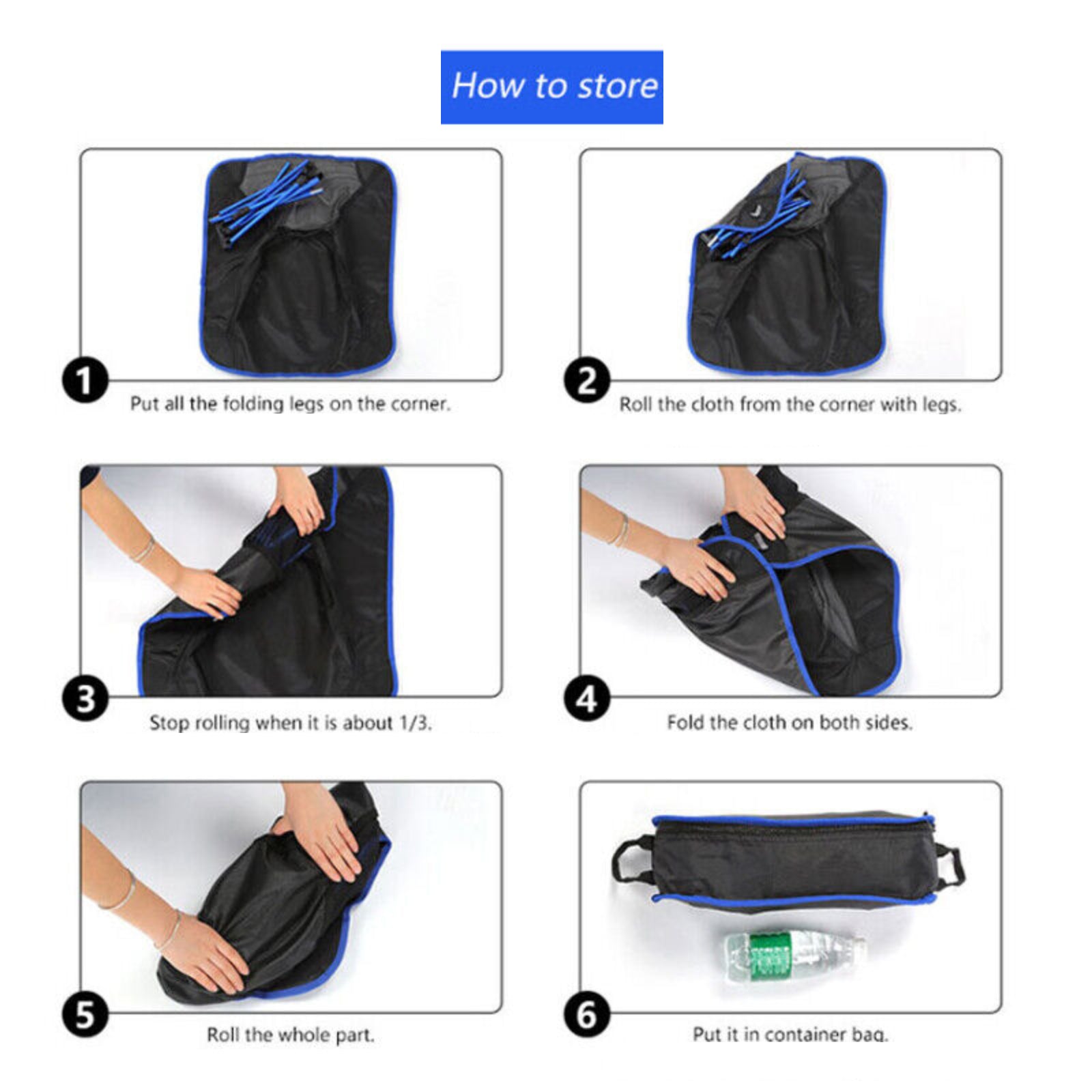 How to store

1
Put all the folding legs on the corner.

2
Roll the cloth from the corner with legs.

3
Stop rolling when it is about 1/3.

4
Fold the cloth on both sides.

5
Roll the whole part.

6
Put it in container bag.