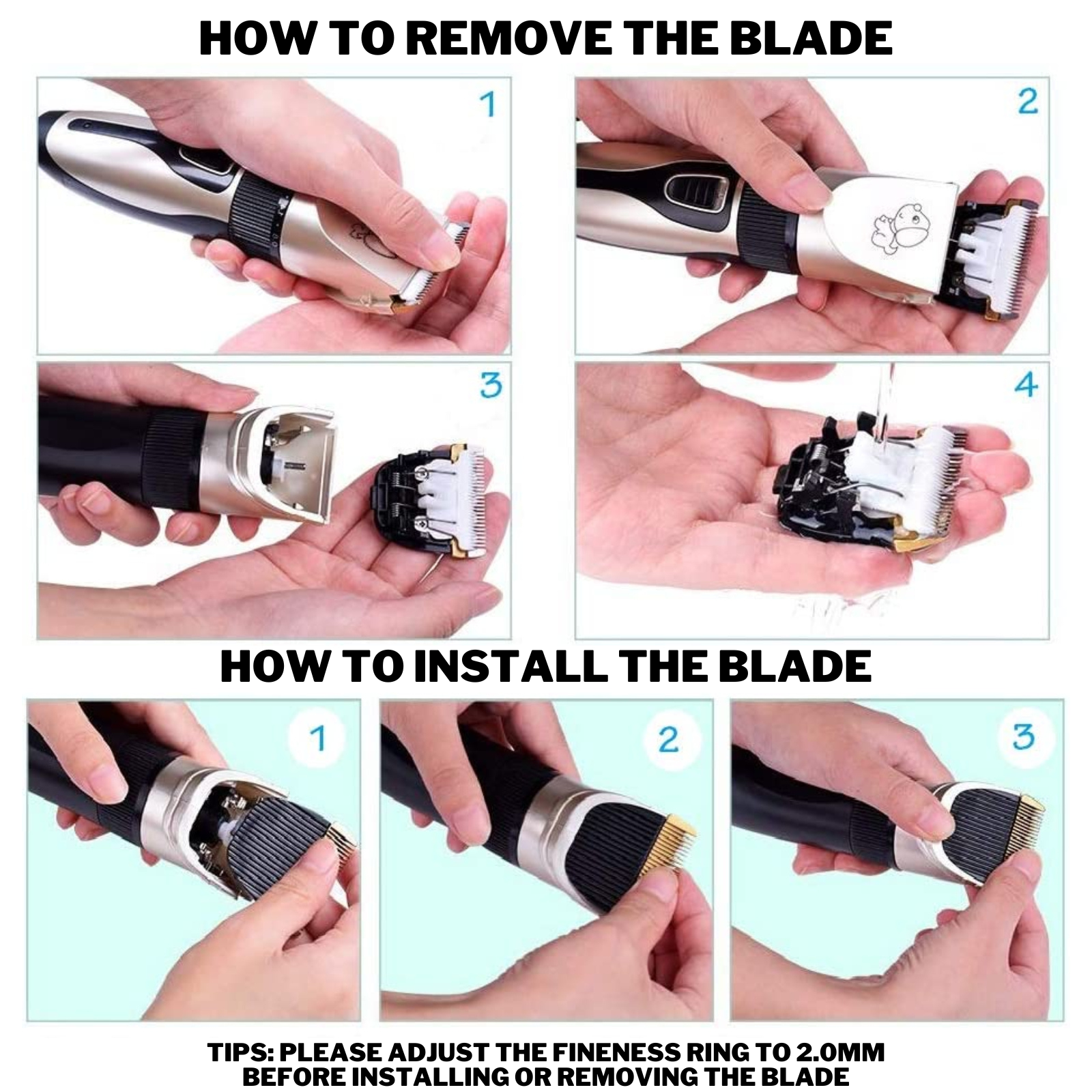 HOW TO REMOVE THE BLADE

1

2

3

4

HOW TO INSTALL THE BLADE

1

2

3

TIPS: PLEASE ADJUST THE FINENESS RING TO 2.0MM BEFORE INSTALLING OR REMOVING THE BLADE