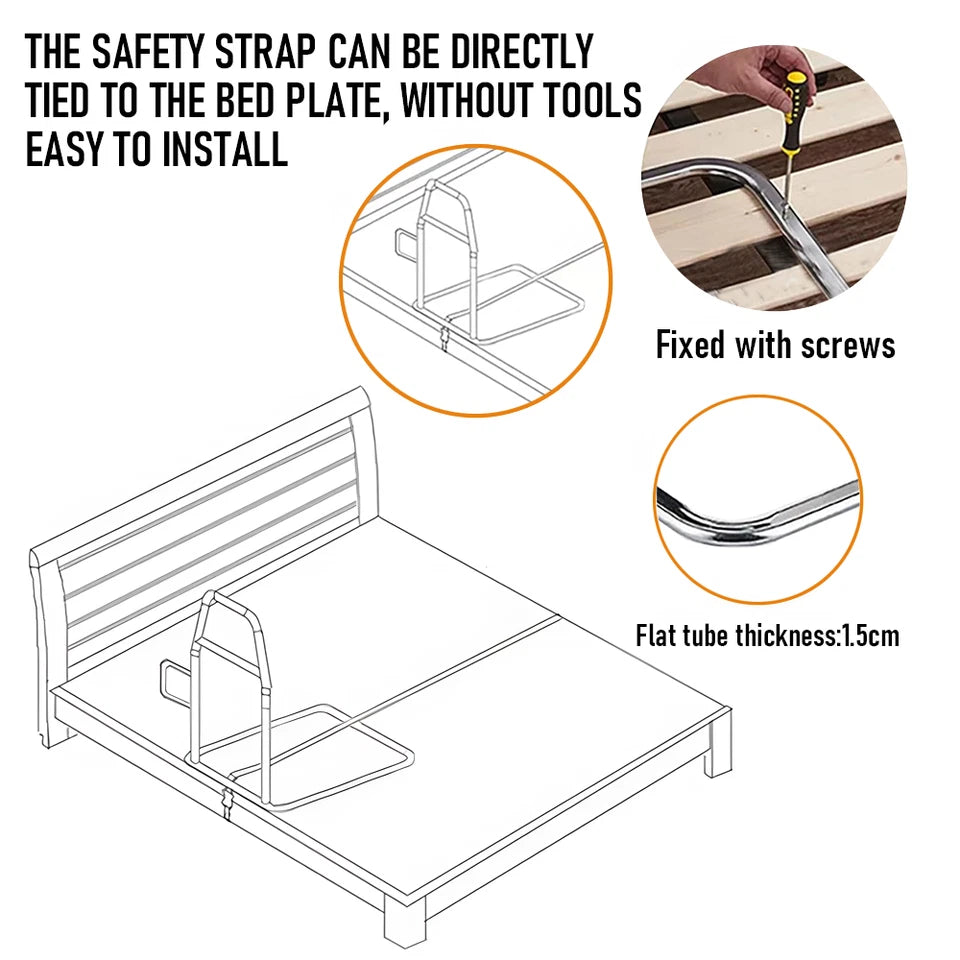 THE SAFETY STRAP CAN BE DIRECTLY TIED TO THE BED PLATE, WITHOUT TOOLS EASY TO INSTALL

Fixed with screws

Flat tube thickness:1.5cm