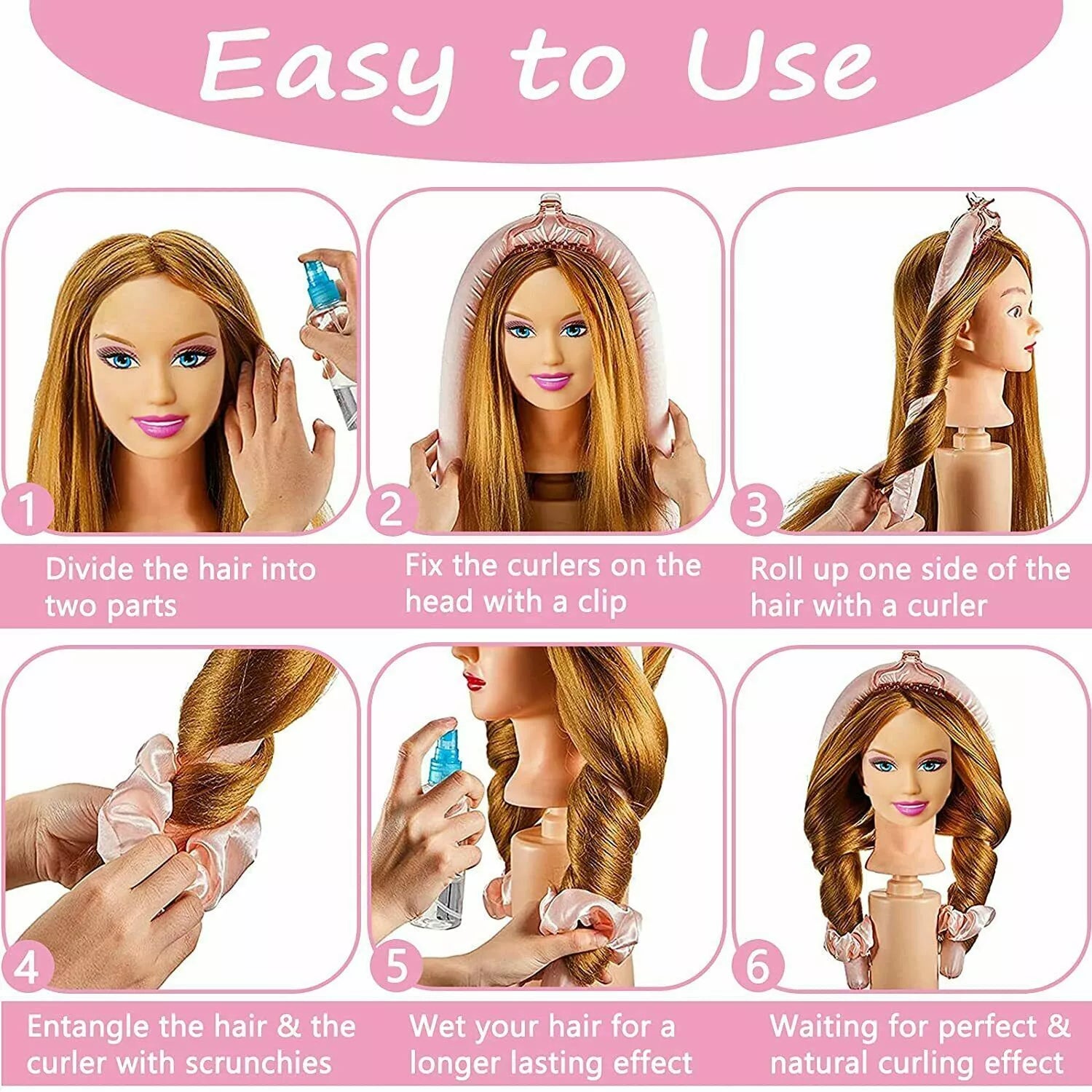 Easy to Use

1

Divide the hair into two parts

2

Fix the curlers on the head with a clip

3

Roll up one side of the hair with a curler

4

Entangle the hair & the curler with scrunchies

5

Wet your hair for a longer lasting effect

6

Waiting for perfect & natural curling effect