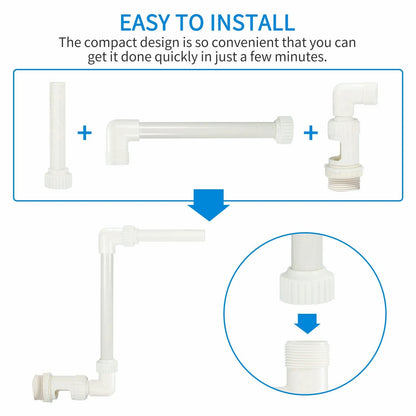 EASY TO INSTALL

The compact design is so convenient that you can get it done quickly in just a few minutes.

+ +