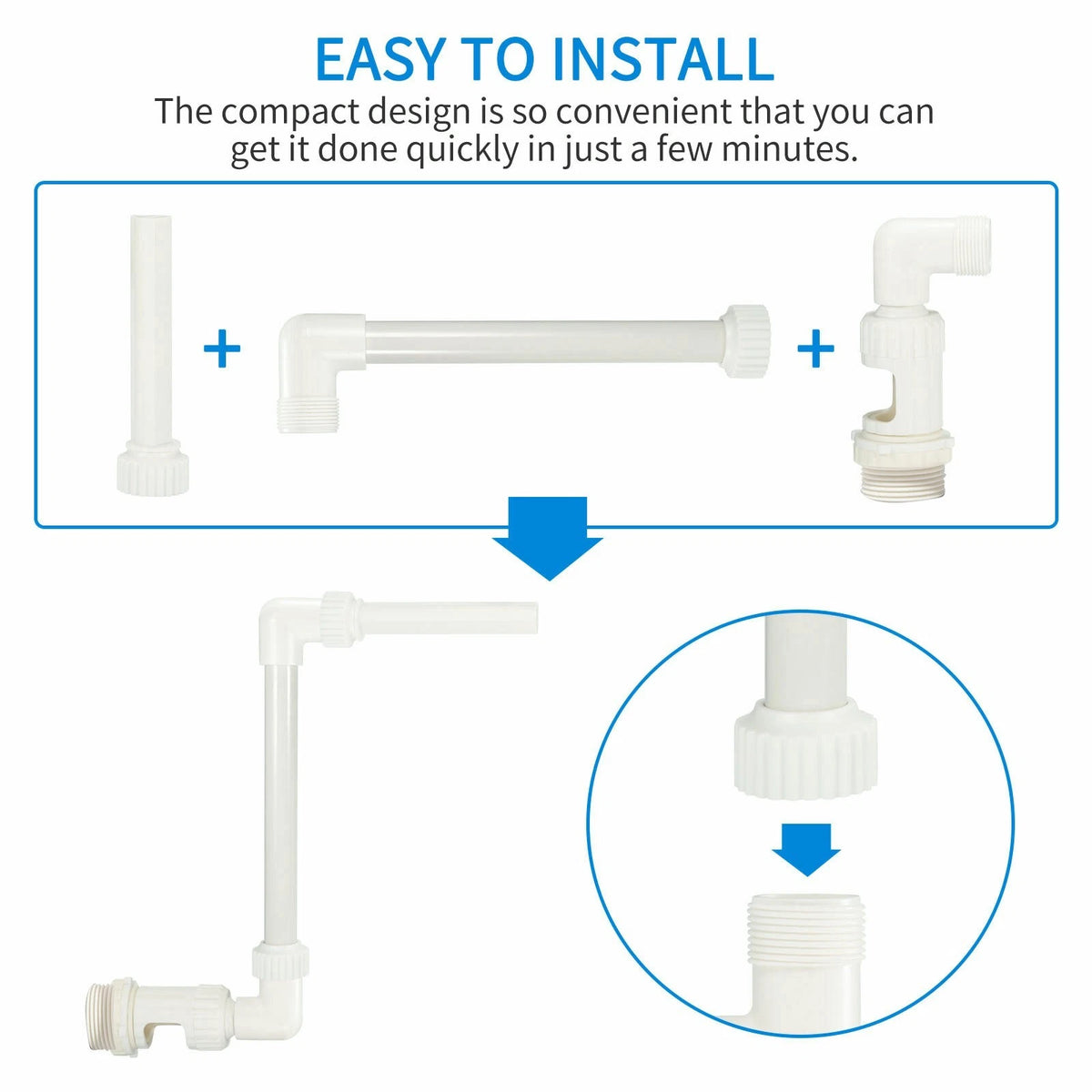 EASY TO INSTALL

The compact design is so convenient that you can get it done quickly in just a few minutes.

+

+