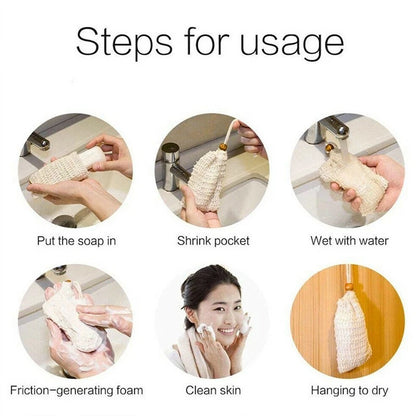 Steps for usage

Put the soap in

Shrink pocket

Wet with water

Friction-generating foam

Clean skin

Hanging to dry