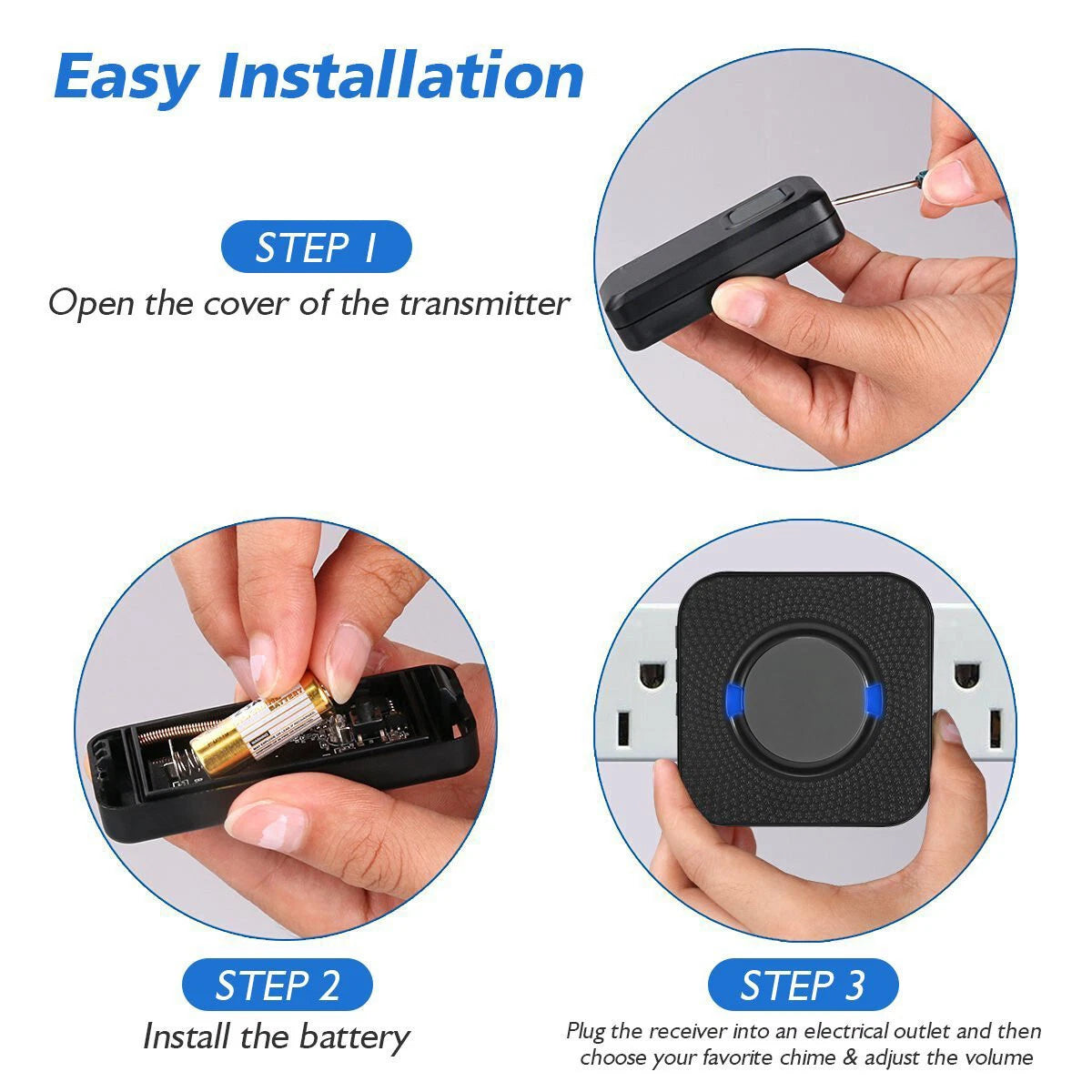 Easy Installation

STEP 1

Open the cover of the transmitter

BATTERY

STEP 2

Install the battery

STEP 3

Plug the receiver into an electrical outlet and then choose your favorite chime & adjust the volume