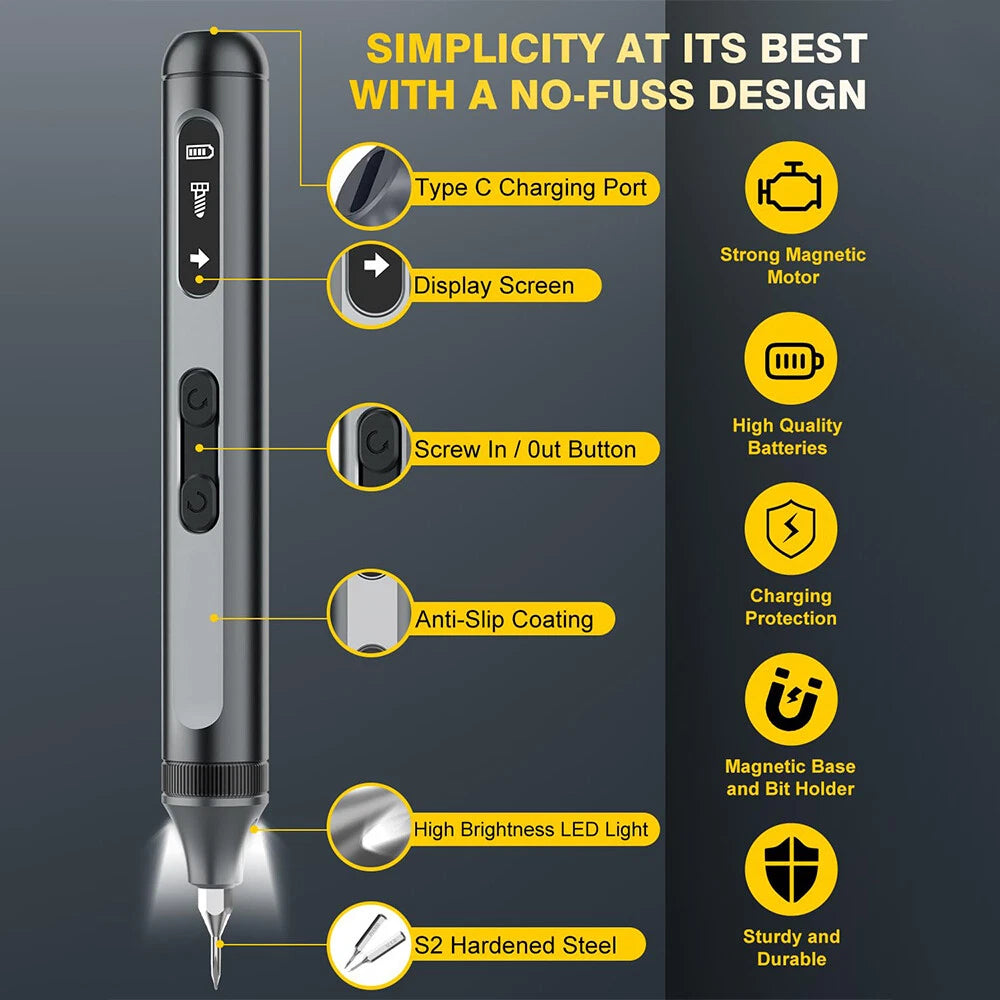 SIMPLICITY AT ITS BEST WITH A NO-FUSS DESIGN

Type C Charging Port

Display Screen

Screw In / 0ut Button

Anti-Slip Coating

High Brightness LED Light

S2 Hardened Steel

Strong Magnetic Motor

High Quality Batteries

Charging Protection

Magnetic Base and Bit Holder

Sturdy and Durable