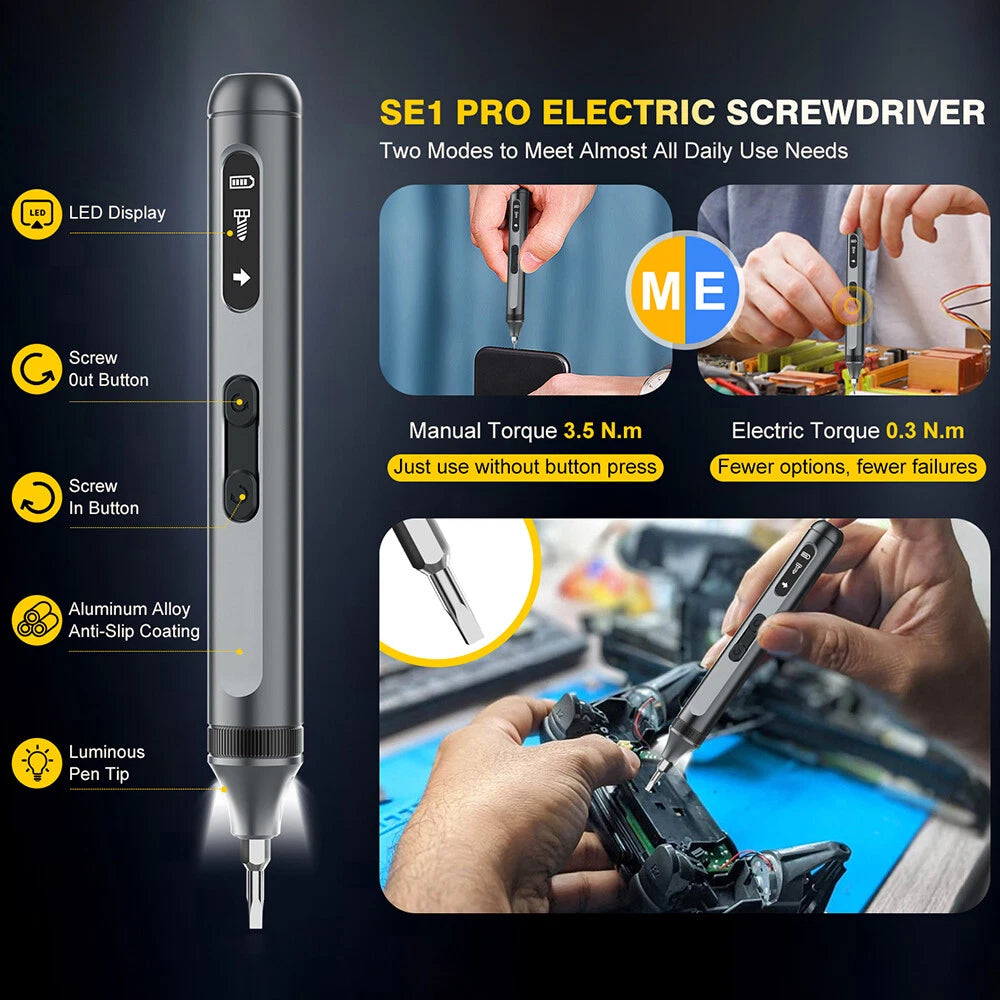 SE1 PRO ELECTRIC SCREWDRIVER
Two Modes to Meet Almost All Daily Use Needs

LED

LED Display

Screw
0ut Button

Screw
In Button

Aluminum Alloy
Anti-Slip Coating

Luminous
Pen Tip

M E

Manual Torque 3.5 N.m
Just use without button press

Electric Torque 0.3 N.m
Fewer options, fewer failures