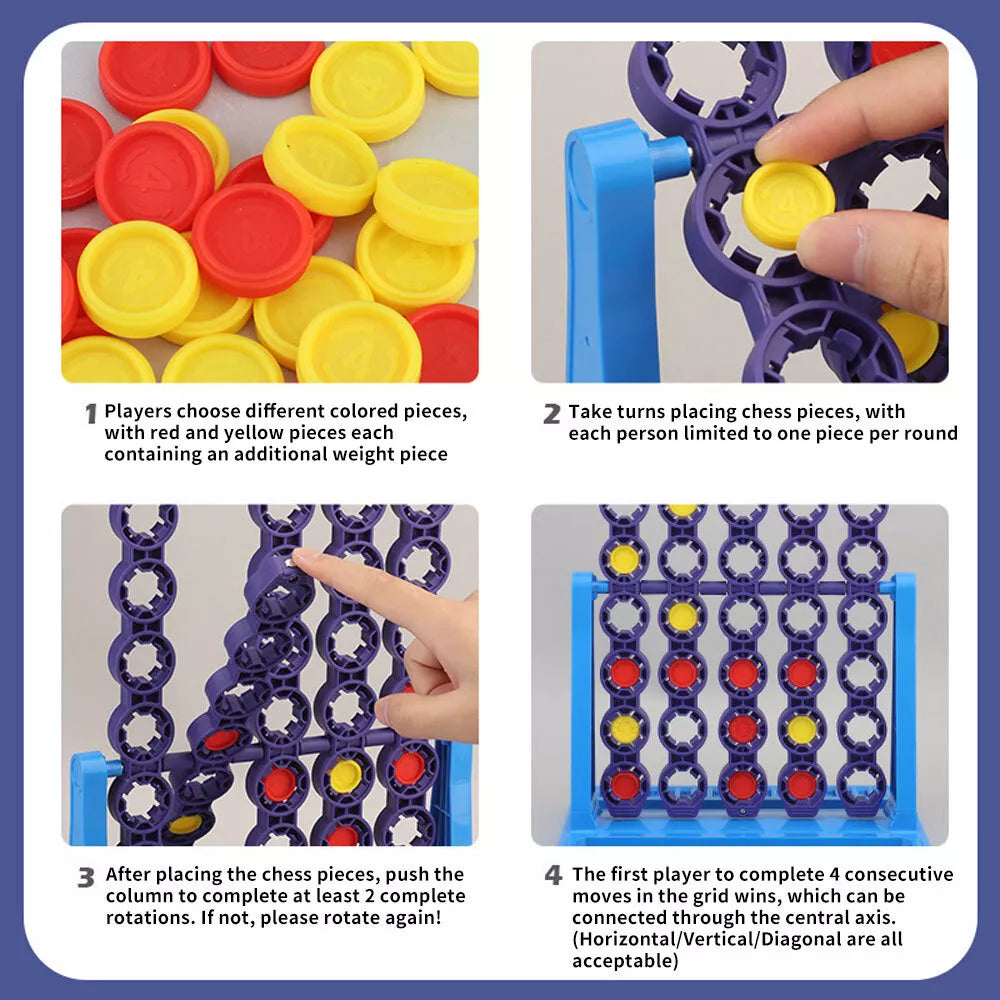 1 Players choose different colored pieces, with red and yellow pieces each containing an additional weight piece

2 Take turns placing chess pieces, with each person limited to one piece per round

3 After placing the chess pieces, push the column to complete at least 2 complete rotations. If not, please rotate again!

4 The first player to complete 4 consecutive moves in the grid wins, which can be connected through the central axis. (Horizontal/Vertical/Diagonal are all acceptable)