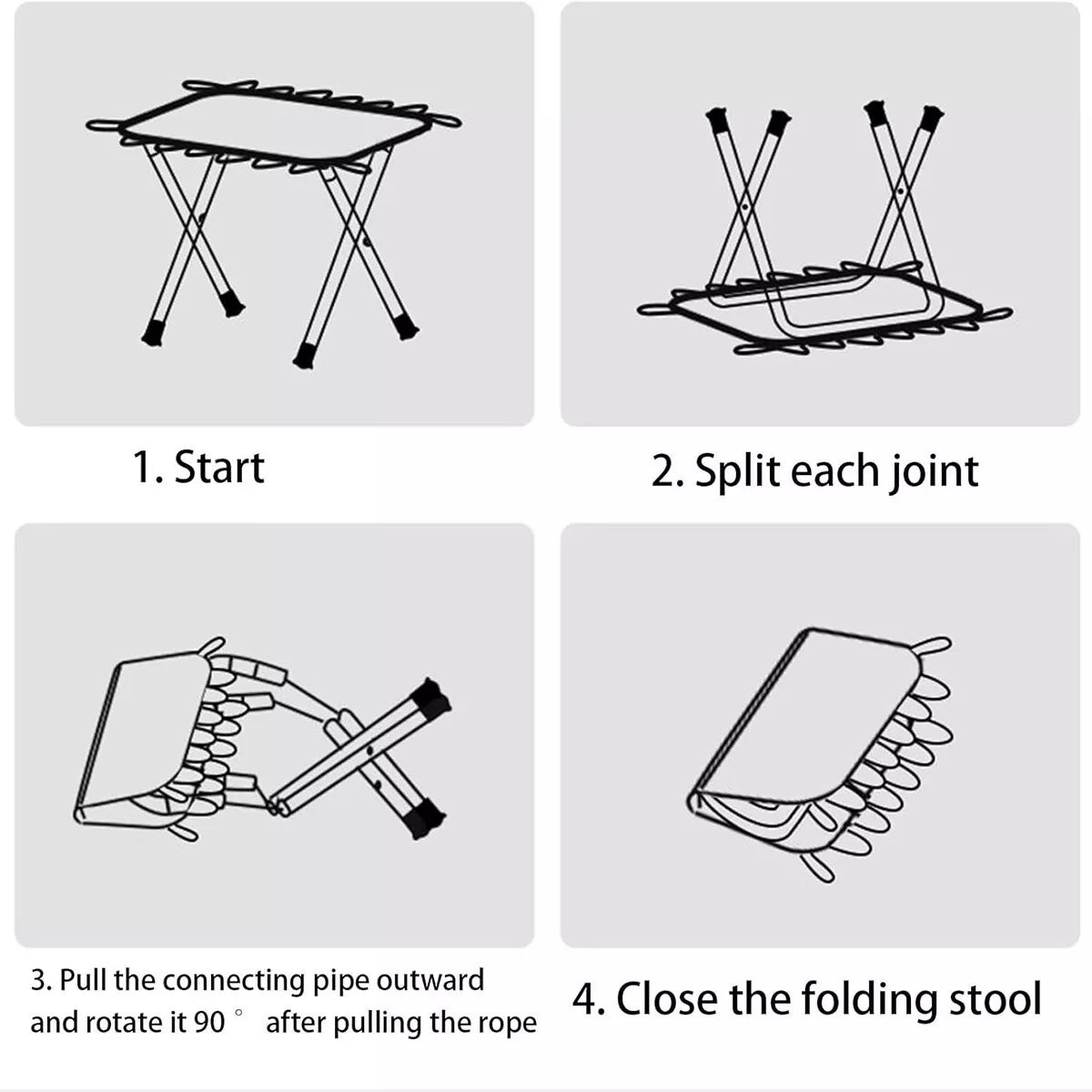 1. Start

2. Split each joint

3. Pull the connecting pipe outward and rotate it 90 ° after pulling the rope

4. Close the folding stool