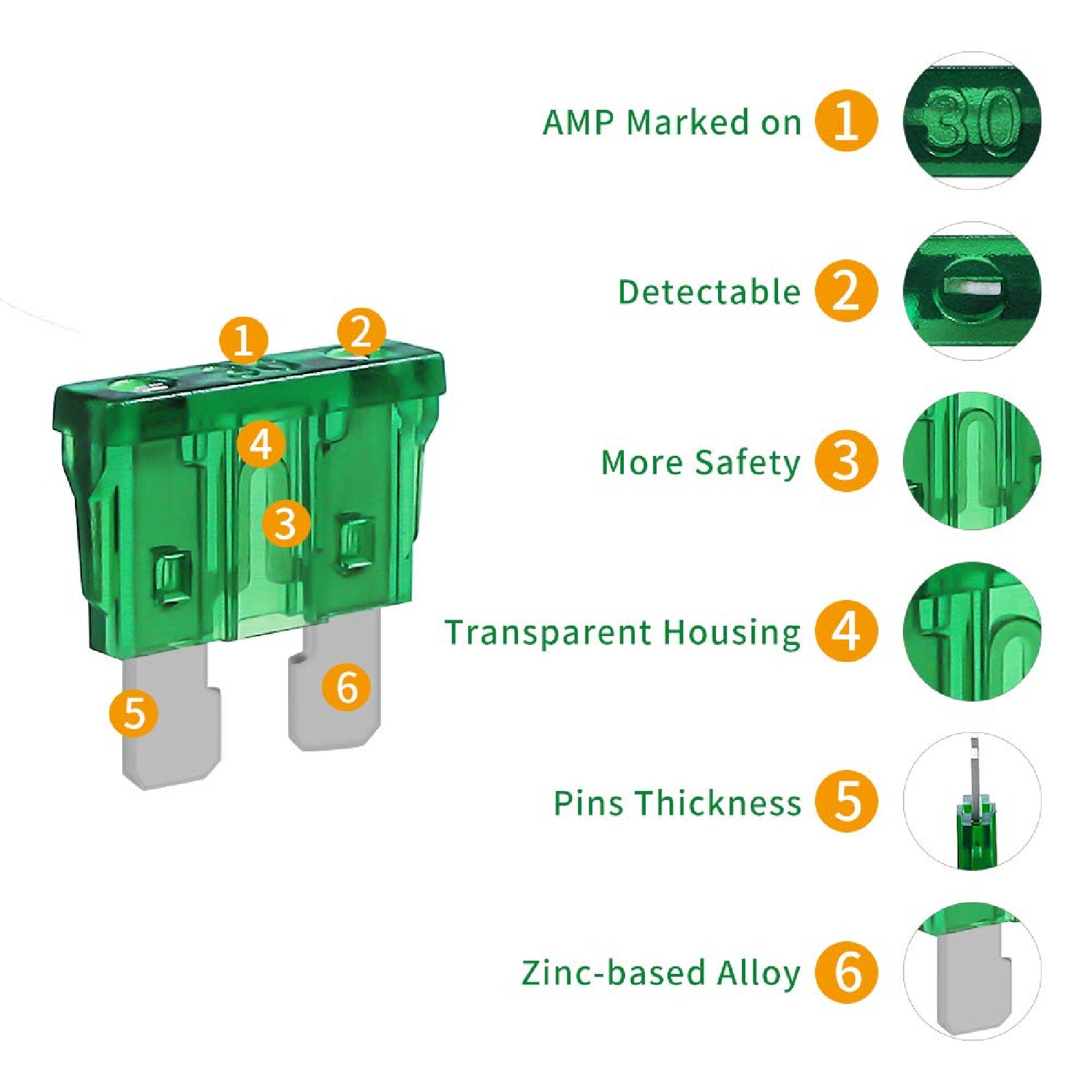 1 2
4
3
5 6

AMP Marked on 1
30

Detectable 2

More Safety 3

Transparent Housing 4

Pins Thickness 5

Zinc-based Alloy 6