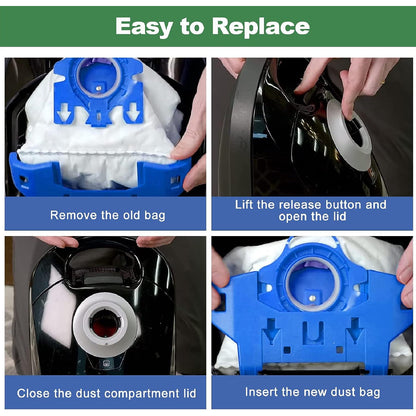 Easy to Replace

Remove the old bag

Lift the release button and open the lid

Close the dust compartment lid

Insert the new dust bag