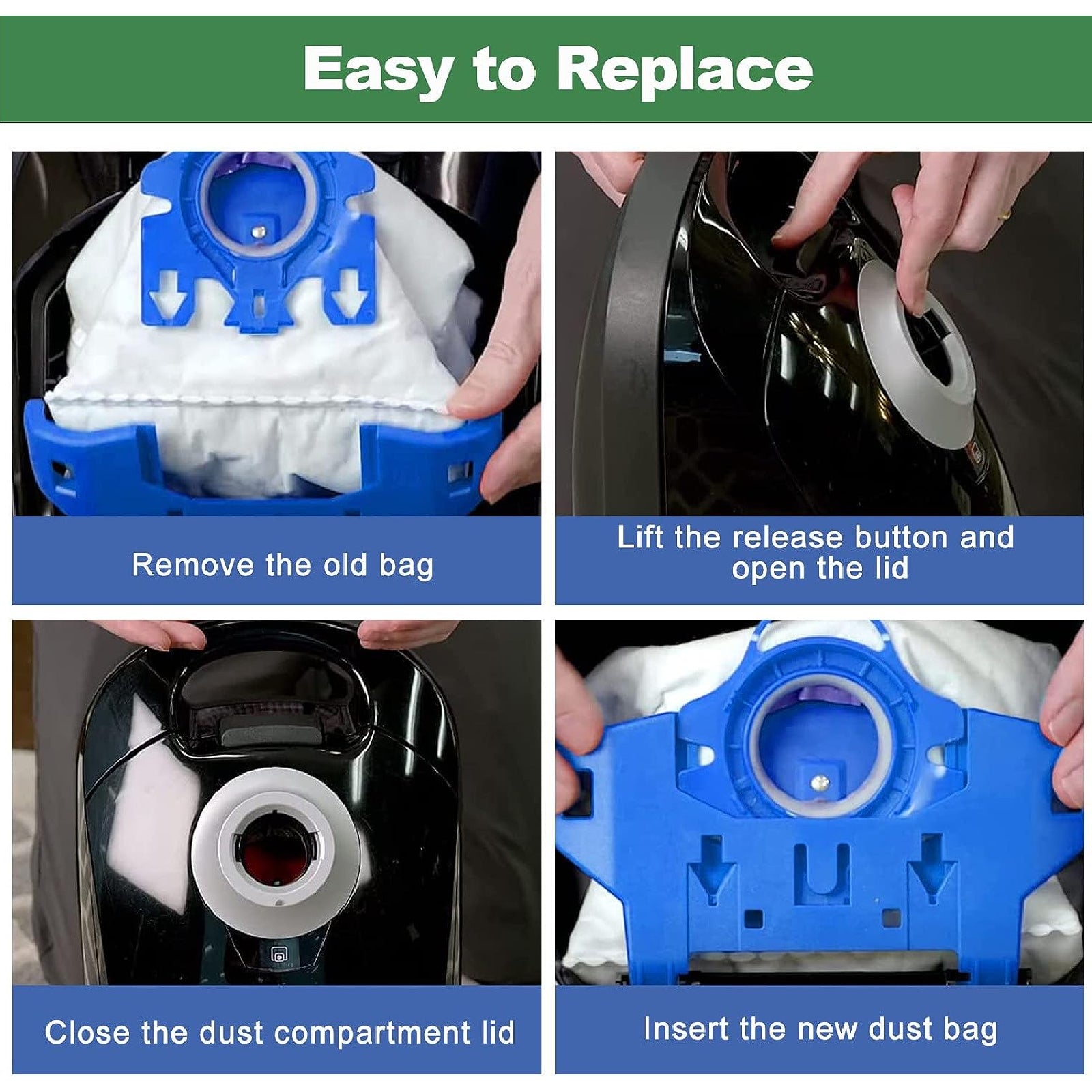 Easy to Replace

Remove the old bag

Lift the release button and open the lid

Close the dust compartment lid

Insert the new dust bag