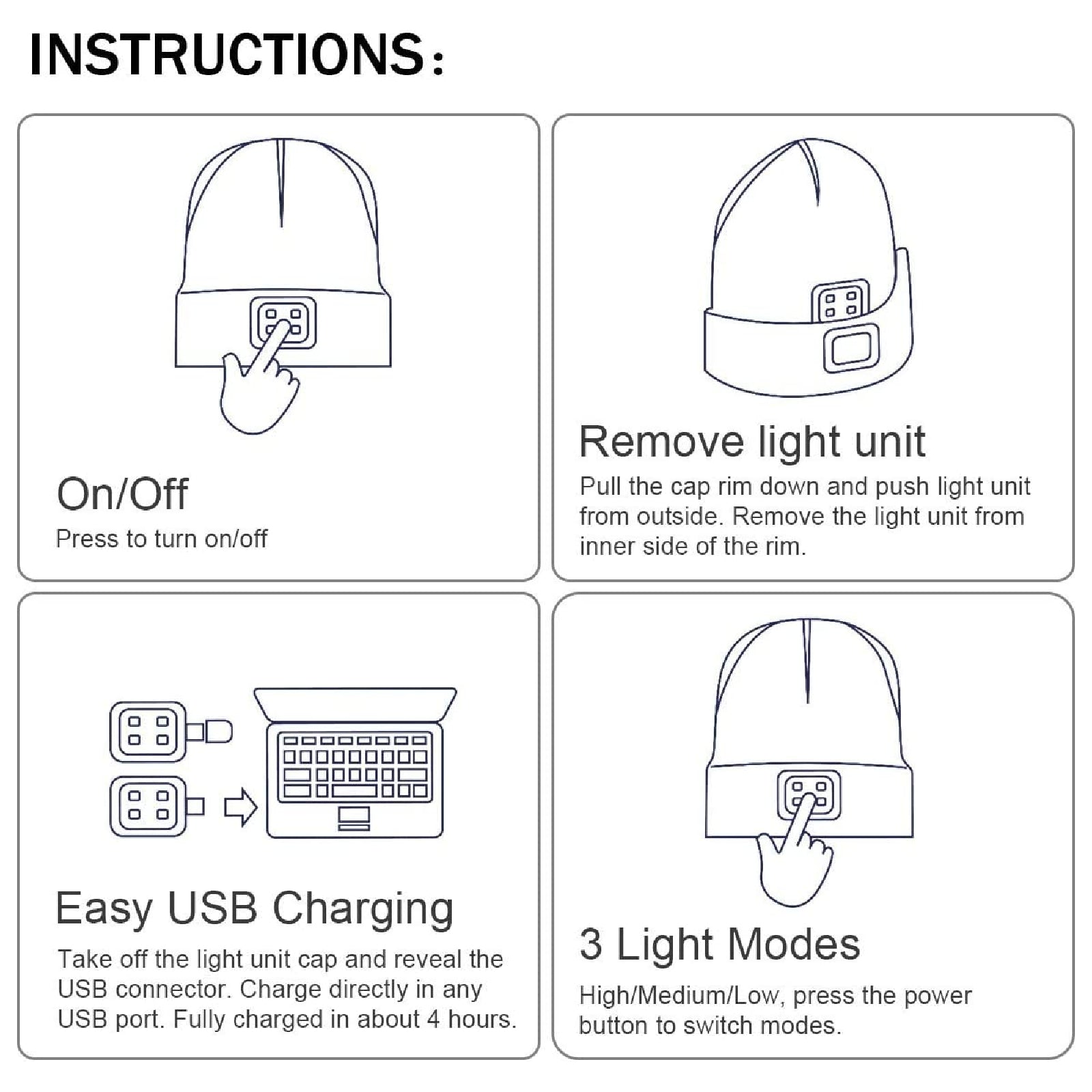 INSTRUCTIONS:

On/Off
Press to turn on/off

Remove light unit
Pull the cap rim down and push light unit from outside. Remove the light unit from inner side of the rim.

Easy USB Charging
Take off the light unit cap and reveal the USB connector. Charge directly in any USB port. Fully charged in about 4 hours.

3 Light Modes
High/Medium/Low, press the power button to switch modes.