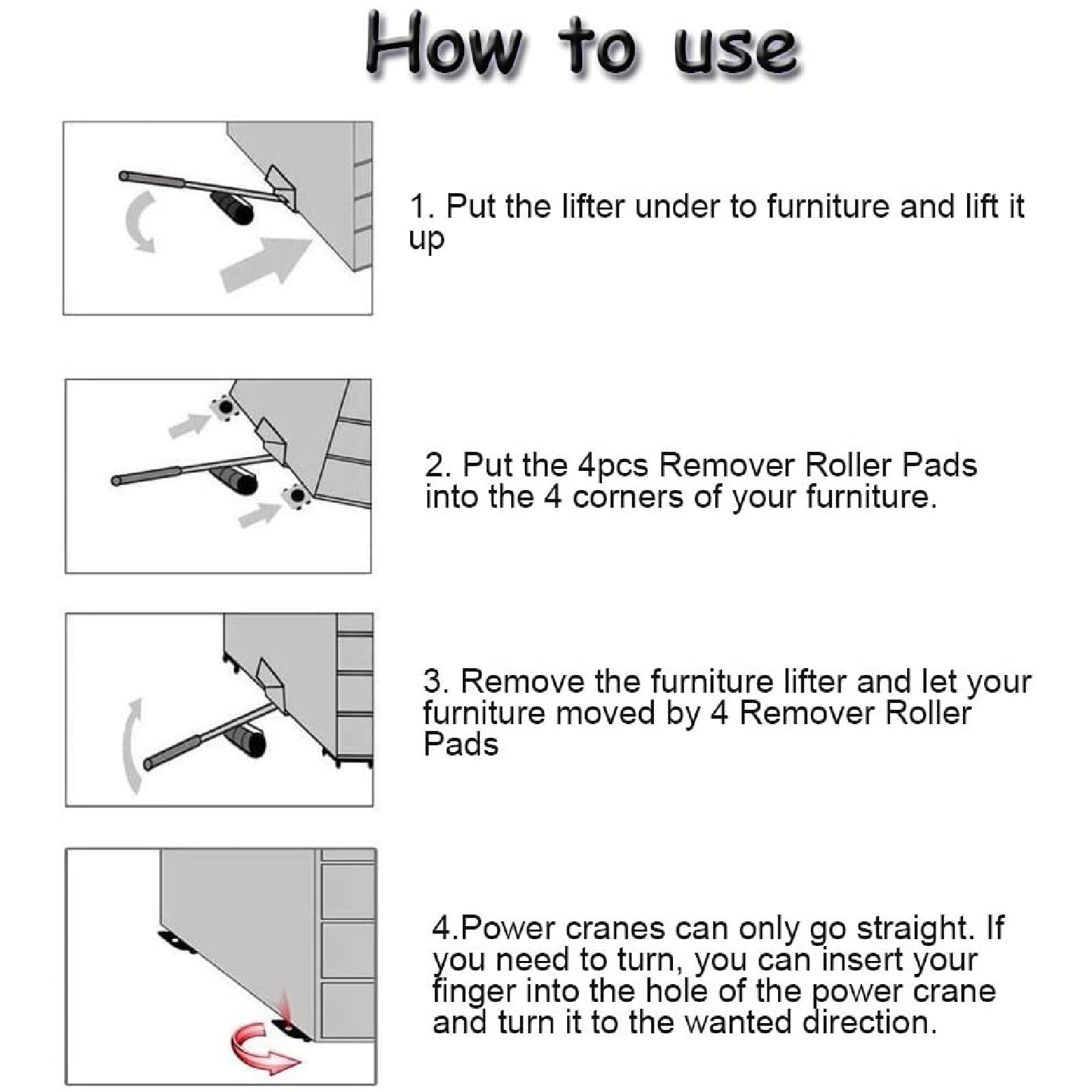 How to use

1. Put the lifter under to furniture and lift it up

2. Put the 4pcs Remover Roller Pads into the 4 corners of your furniture.

3. Remove the furniture lifter and let your furniture moved by 4 Remover Roller Pads

4.Power cranes can only go straight. If you need to turn, you can insert your finger into the hole of the power crane and turn it to the wanted direction.