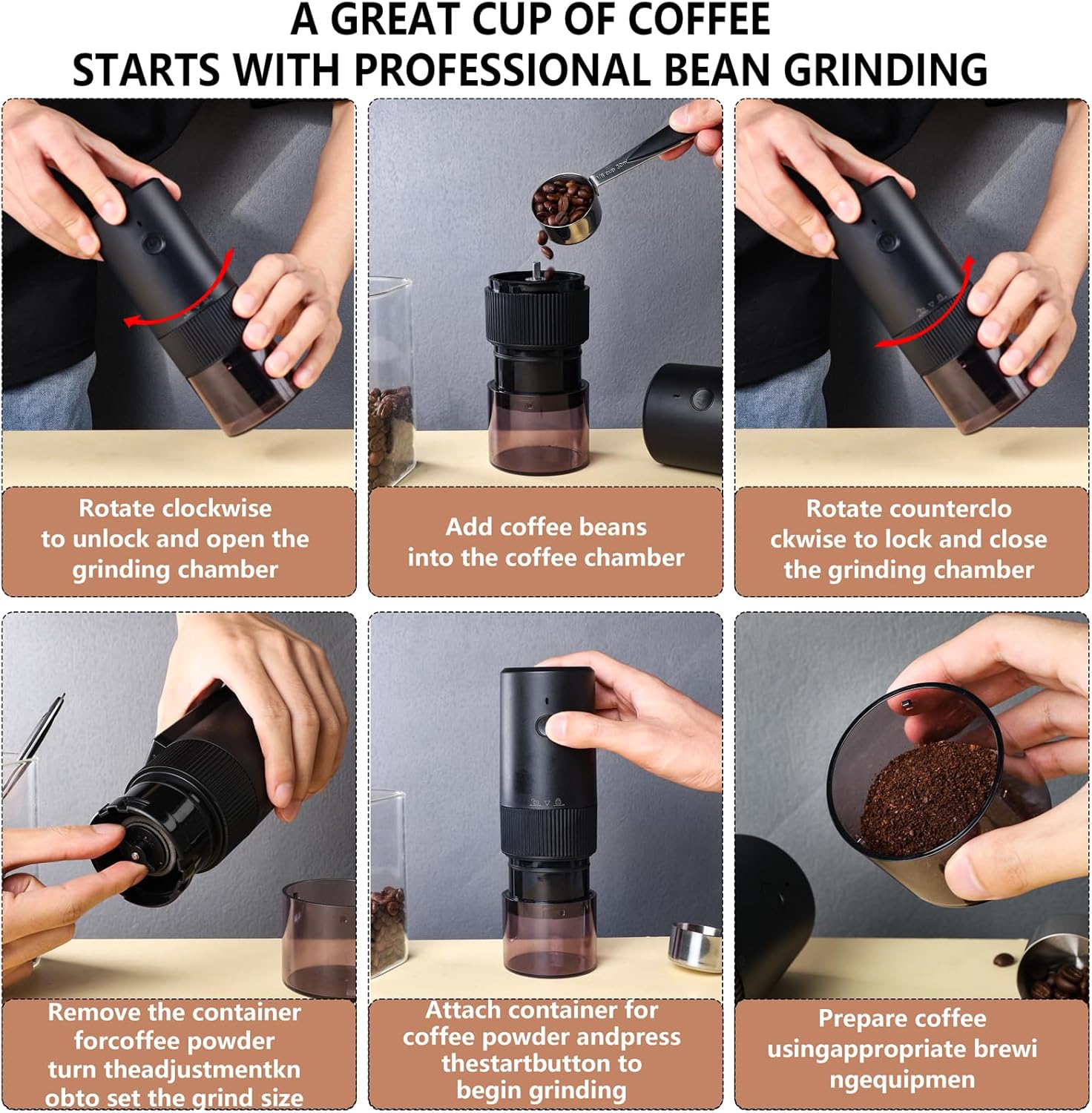 A GREAT CUP OF COFFEE
STARTS WITH PROFESSIONAL BEAN GRINDING

Rotate clockwise to unlock and open the grinding chamber

Add coffee beans into the coffee chamber

Rotate counterclo ckwise to lock and close the grinding chamber

Remove the container forcoffee powder turn theadjustmentkn obto set the grind size

Attach container for coffee powder andpress thestartbutton to begin grinding

Prepare coffee usingappropriate brewi ngequipmen