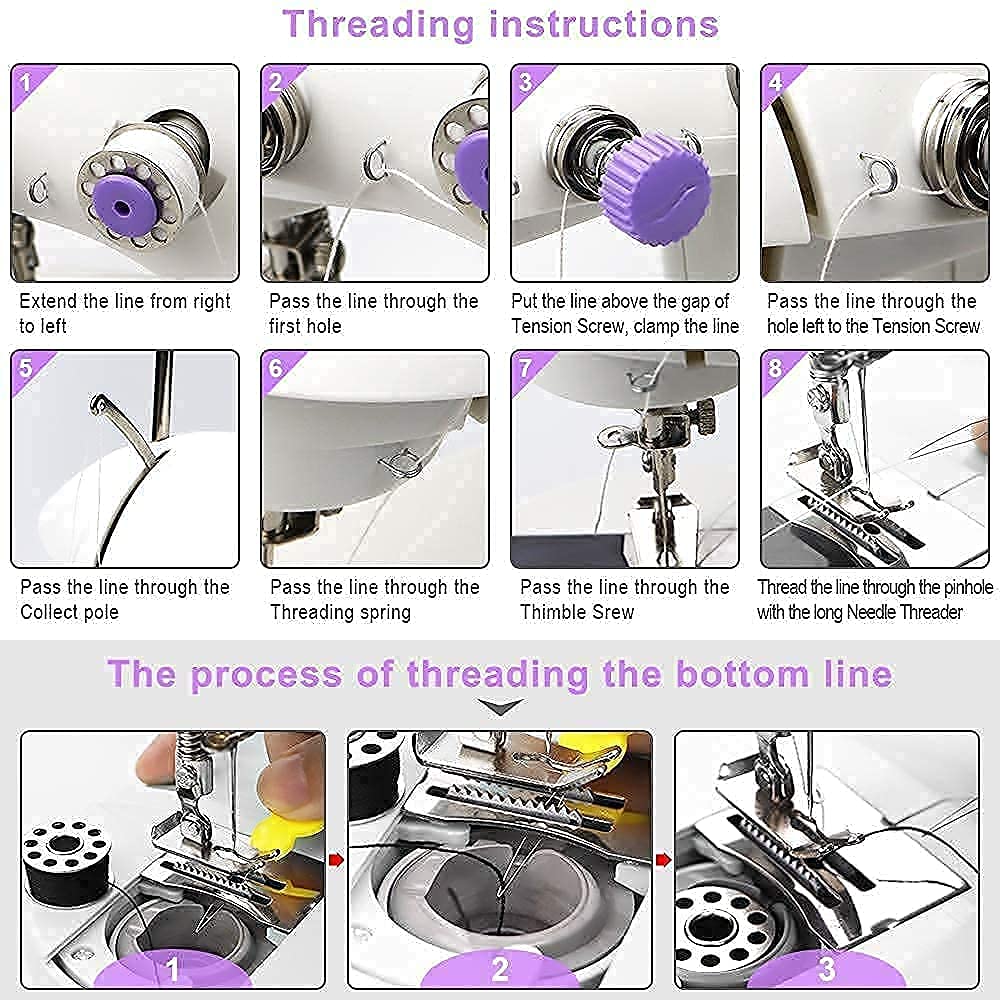 Threading instructions

1

Extend the line from right to left

2

Pass the line through the first hole

3

Put the line above the gap of Tension Screw, clamp the line

4

Pass the line through the hole left to the Tension Screw

5

Pass the line through the Collect pole

6

Pass the line through the Threading spring

7

Pass the line through the Thimble Srew

8

Thread the line through the pinhole with the long Needle Threader

The process of threading the bottom line

1

2

3