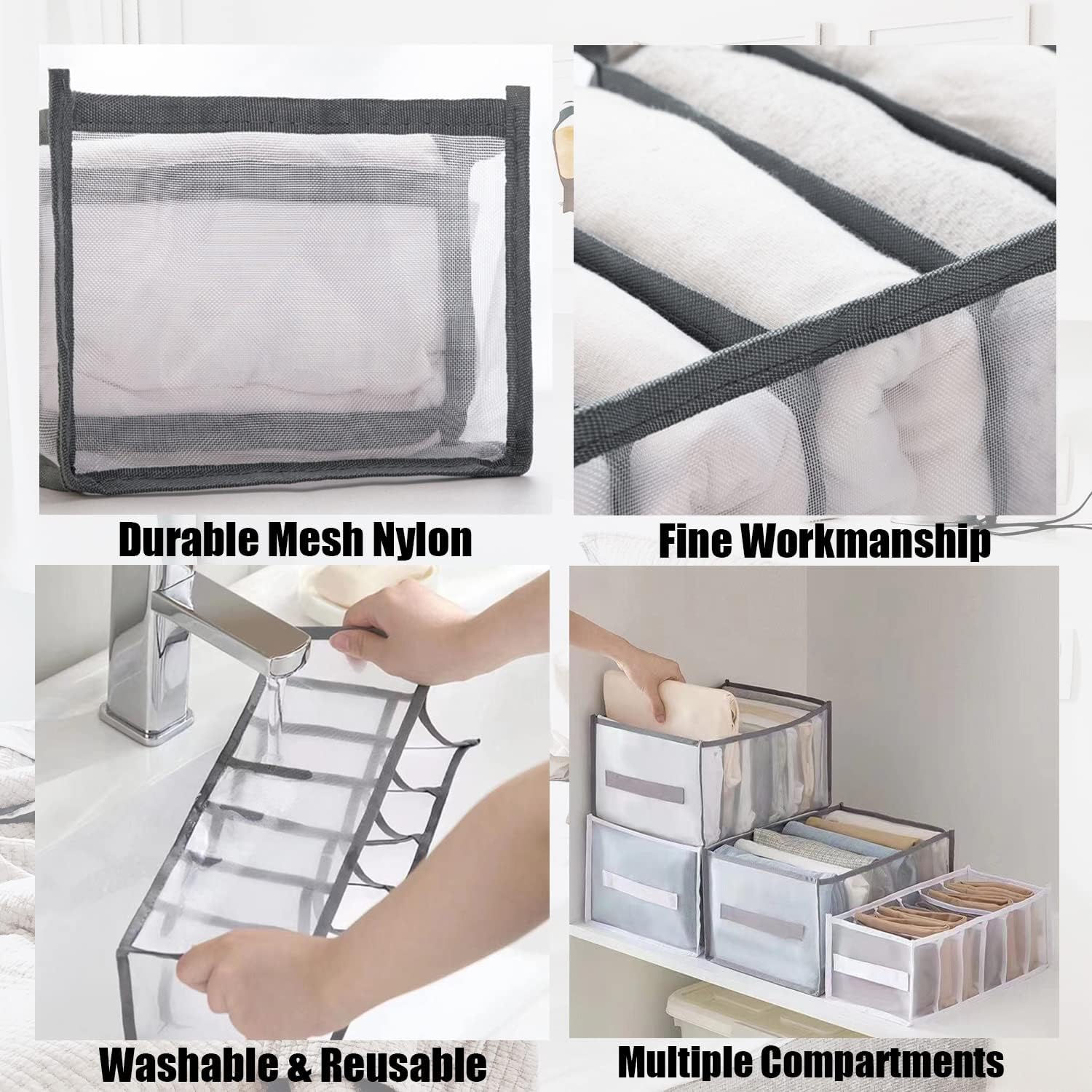 Durable Mesh Nylon

Fine Workmanship

Washable & Reusable

Multiple Compartments