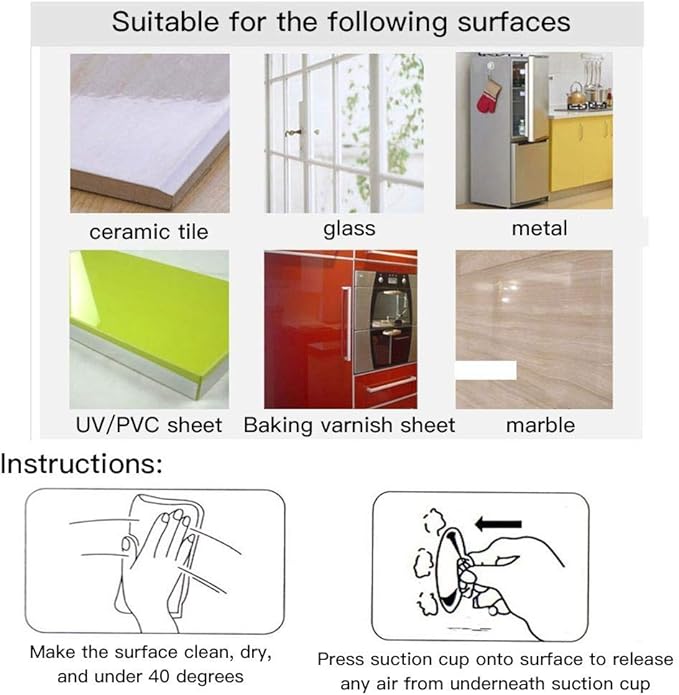 Suitable for the following surfaces

ceramic tile

glass

metal

UV/PVC sheet

Baking varnish sheet

marble

Instructions:

Make the surface clean, dry, and under 40 degrees

Press suction cup onto surface to release any air from underneath suction cup