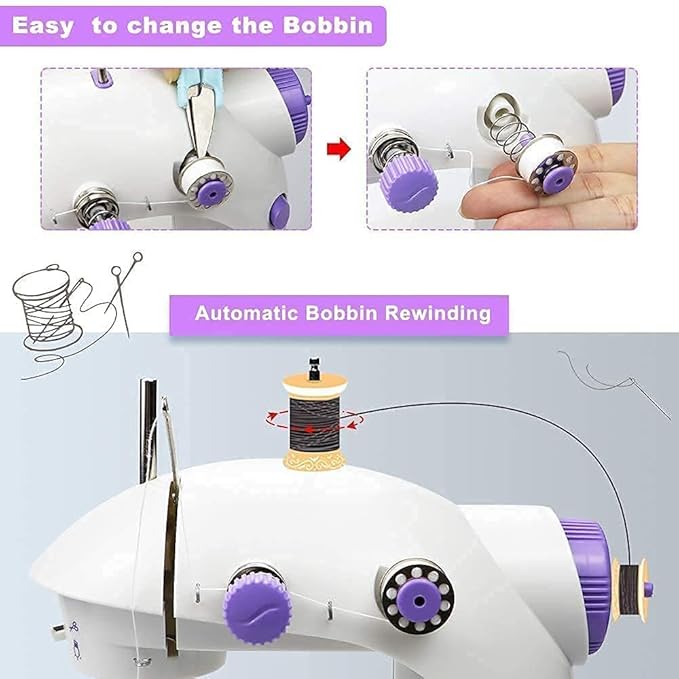 Easy to change the Bobbin

Automatic Bobbin Rewinding