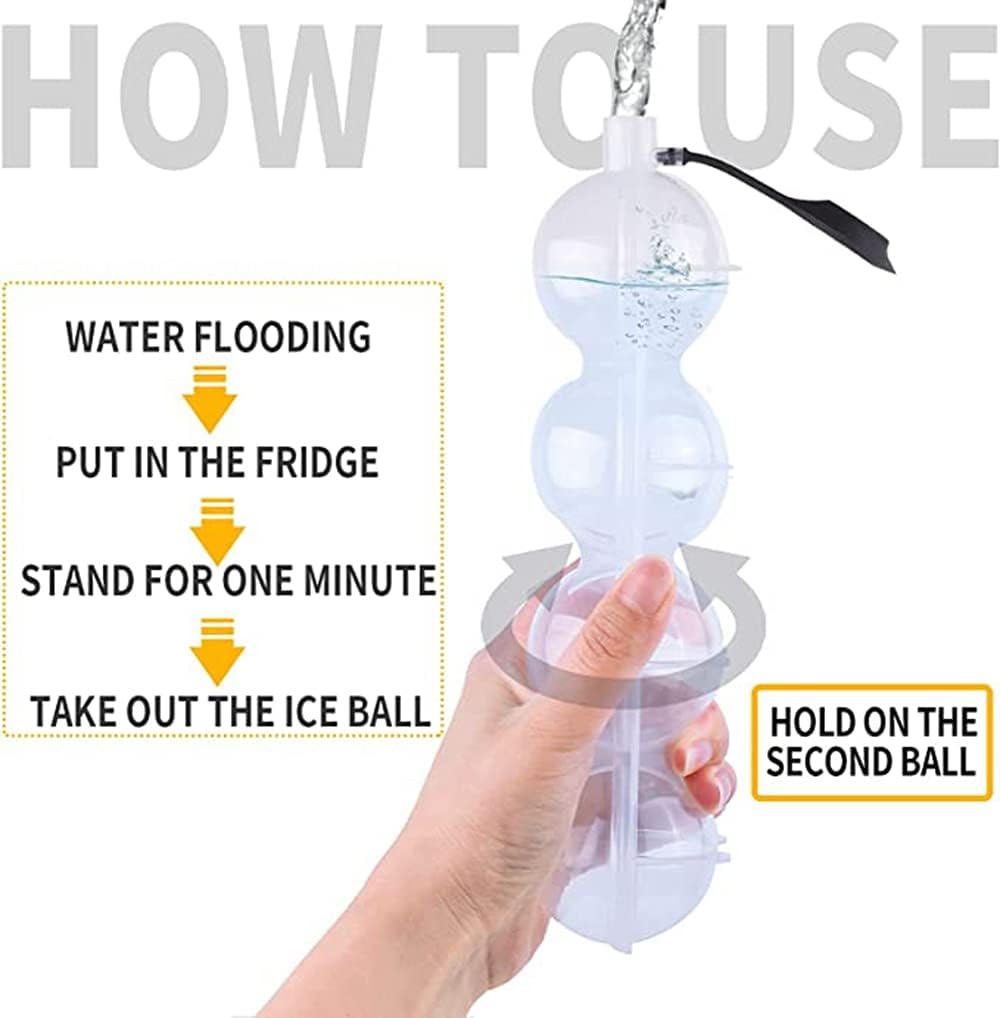 HOW TO USE

WATER FLOODING

PUT IN THE FRIDGE

STAND FOR ONE MINUTE

TAKE OUT THE ICE BALL

HOLD ON THE SECOND BALL