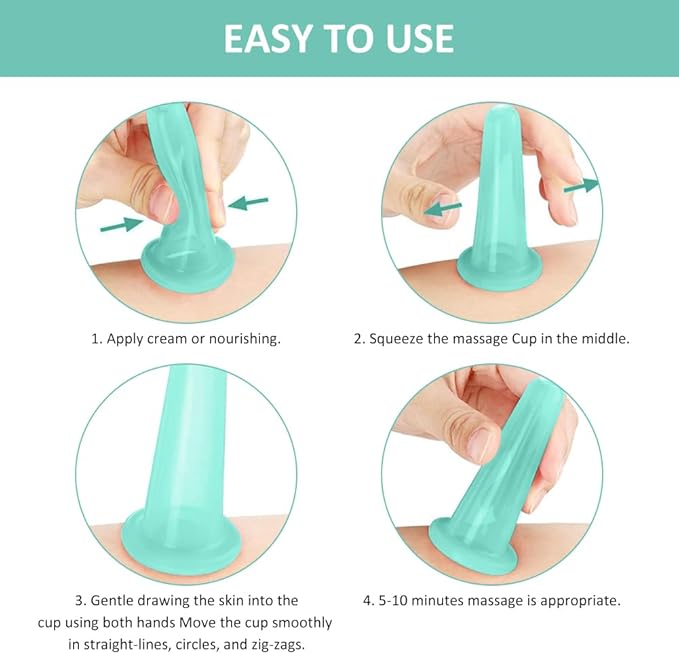 EASY TO USE

1. Apply cream or nourishing.

2. Squeeze the massage Cup in the middle.

3. Gentle drawing the skin into the cup using both hands Move the cup smoothly in straight-lines, circles, and zig-zags.

4. 5-10 minutes massage is appropriate.