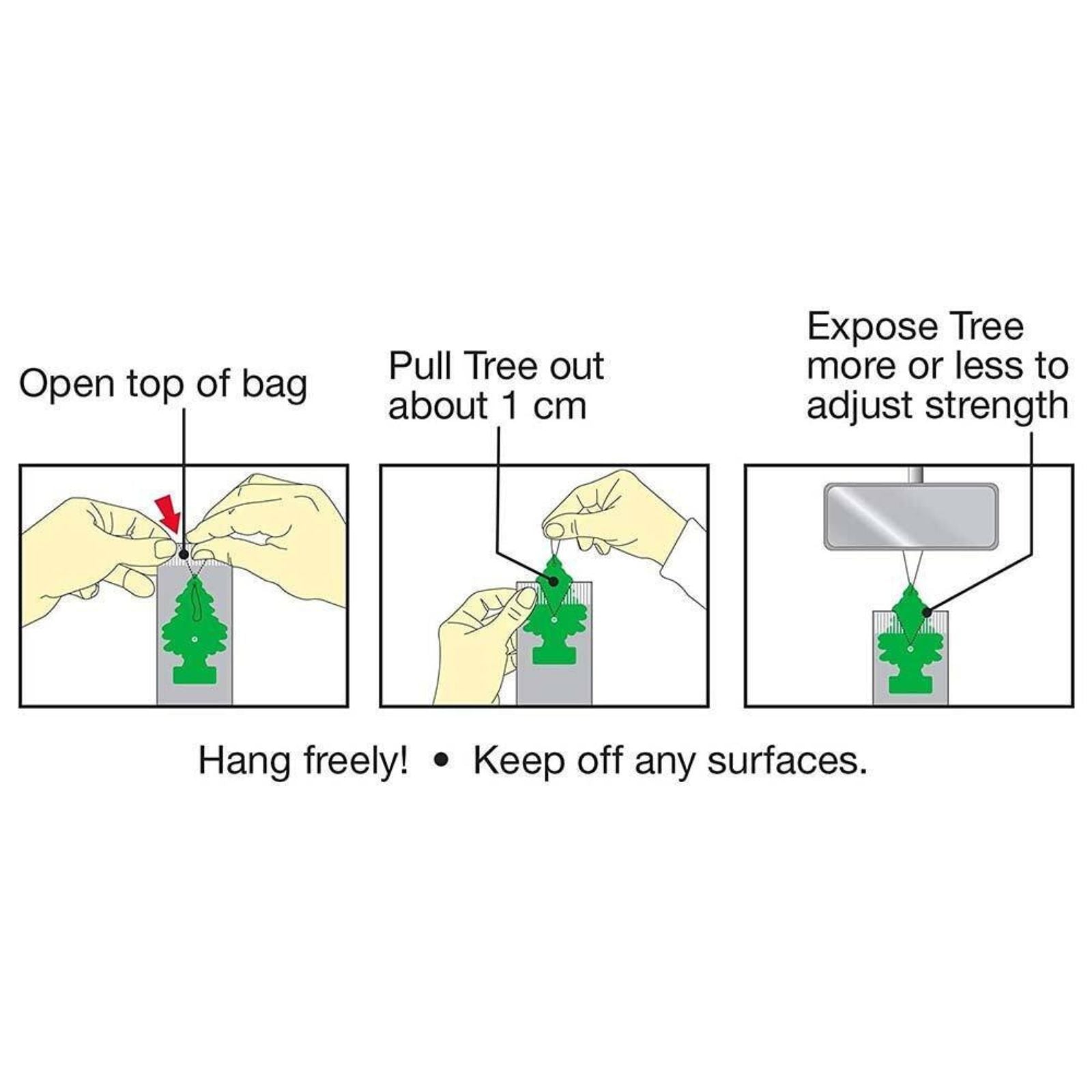 Open top of bag

Pull Tree out about 1 cm

Expose Tree more or less to adjust strength

Hang freely! • Keep off any surfaces.