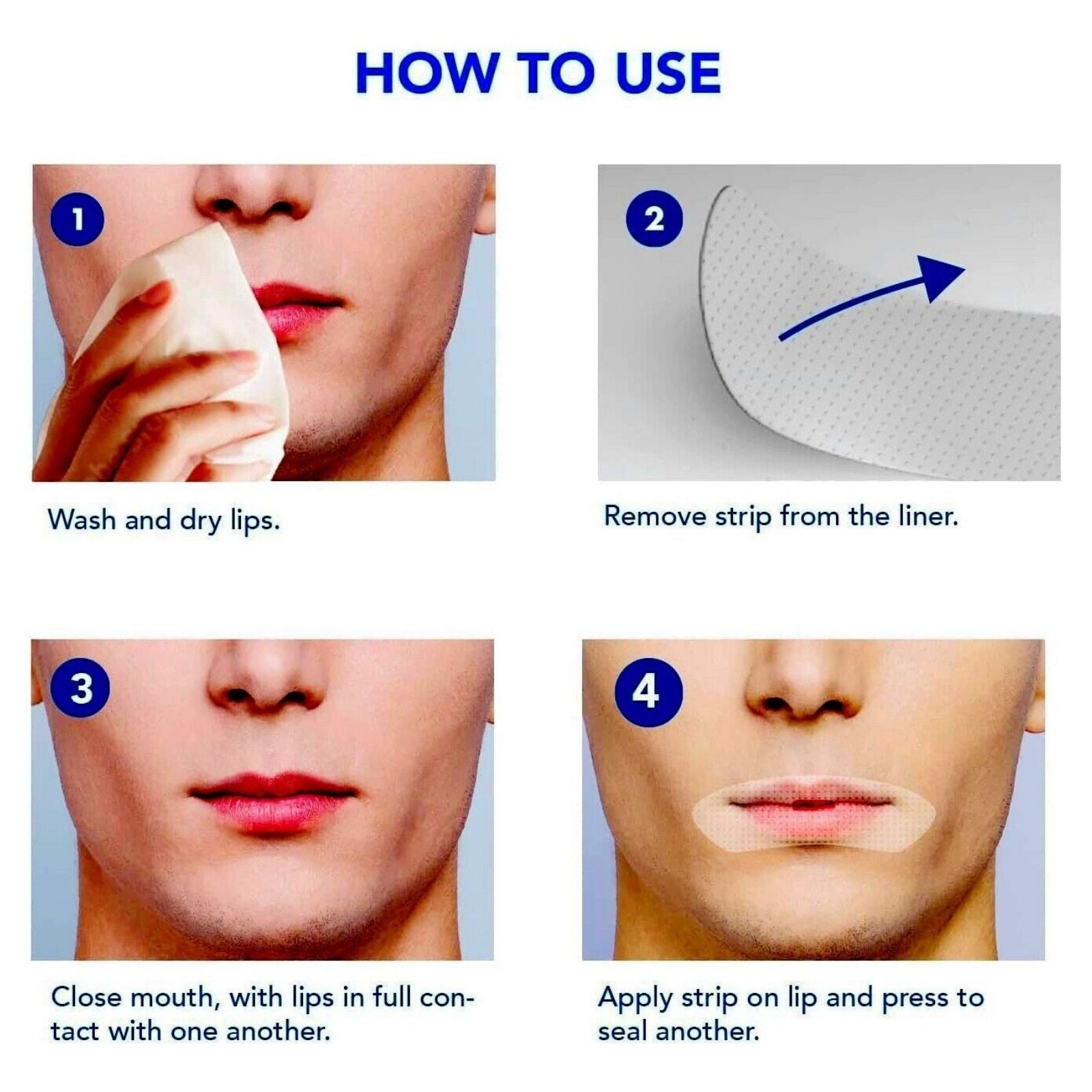 HOW TO USE

1

Wash and dry lips.

2

Remove strip from the liner.

3

Close mouth, with lips in full contact with one another.

4

Apply strip on lip and press to seal another.