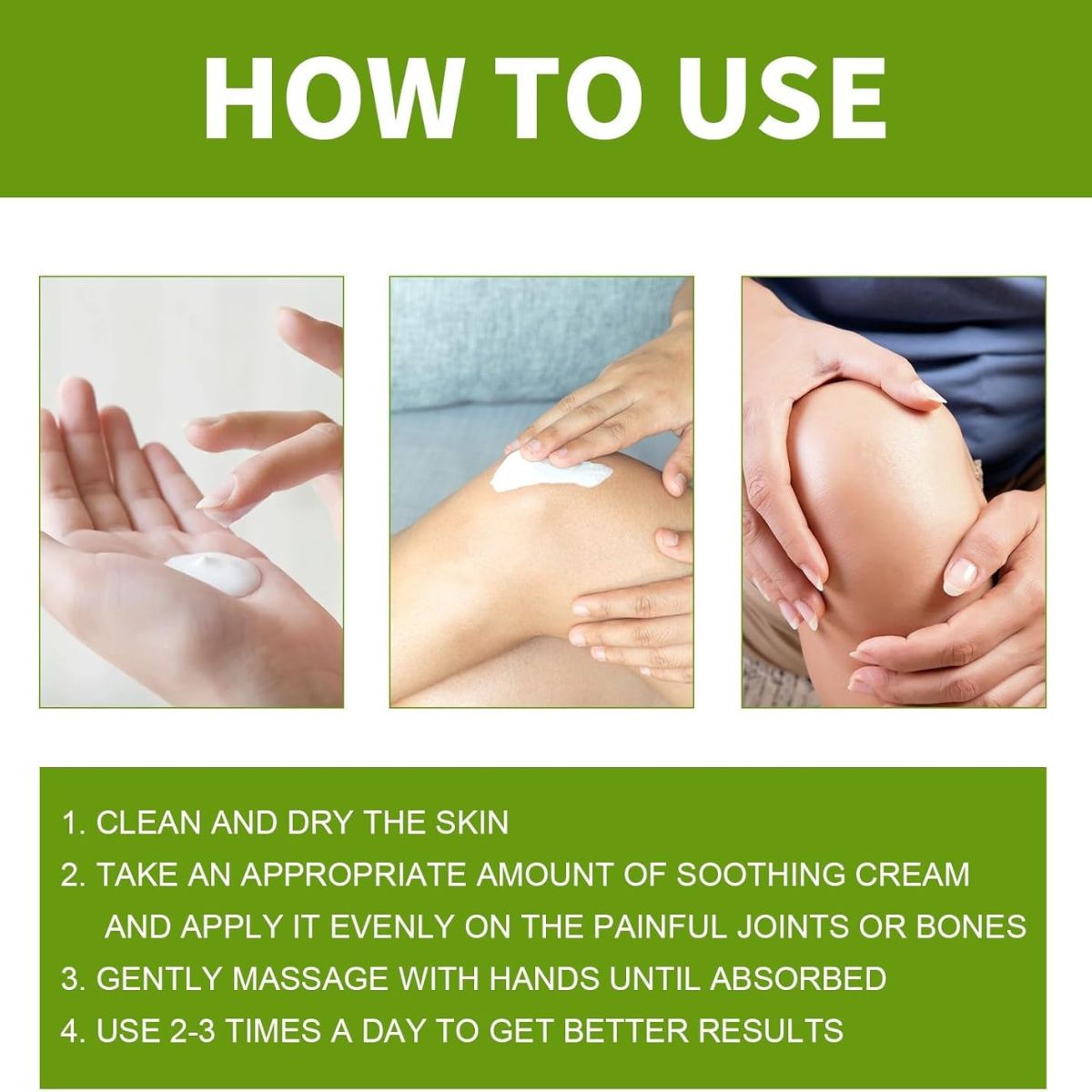 HOW TO USE

1. CLEAN AND DRY THE SKIN
2. TAKE AN APPROPRIATE AMOUNT OF SOOTHING CREAM AND APPLY IT EVENLY ON THE PAINFUL JOINTS OR BONES
3. GENTLY MASSAGE WITH HANDS UNTIL ABSORBED
4. USE 2-3 TIMES A DAY TO GET BETTER RESULTS