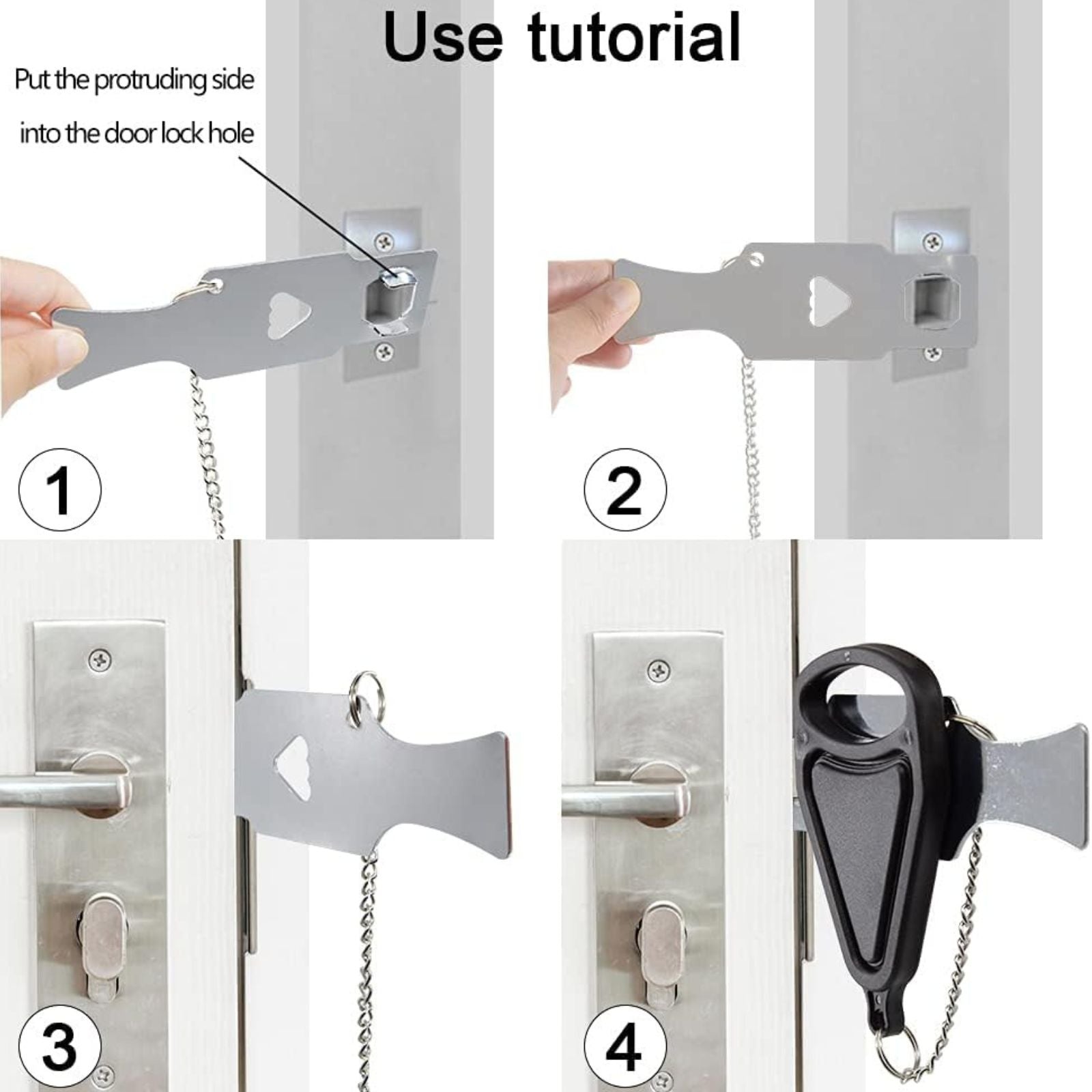 Use tutorial

Put the protruding side into the door lock hole

1

2

3

4