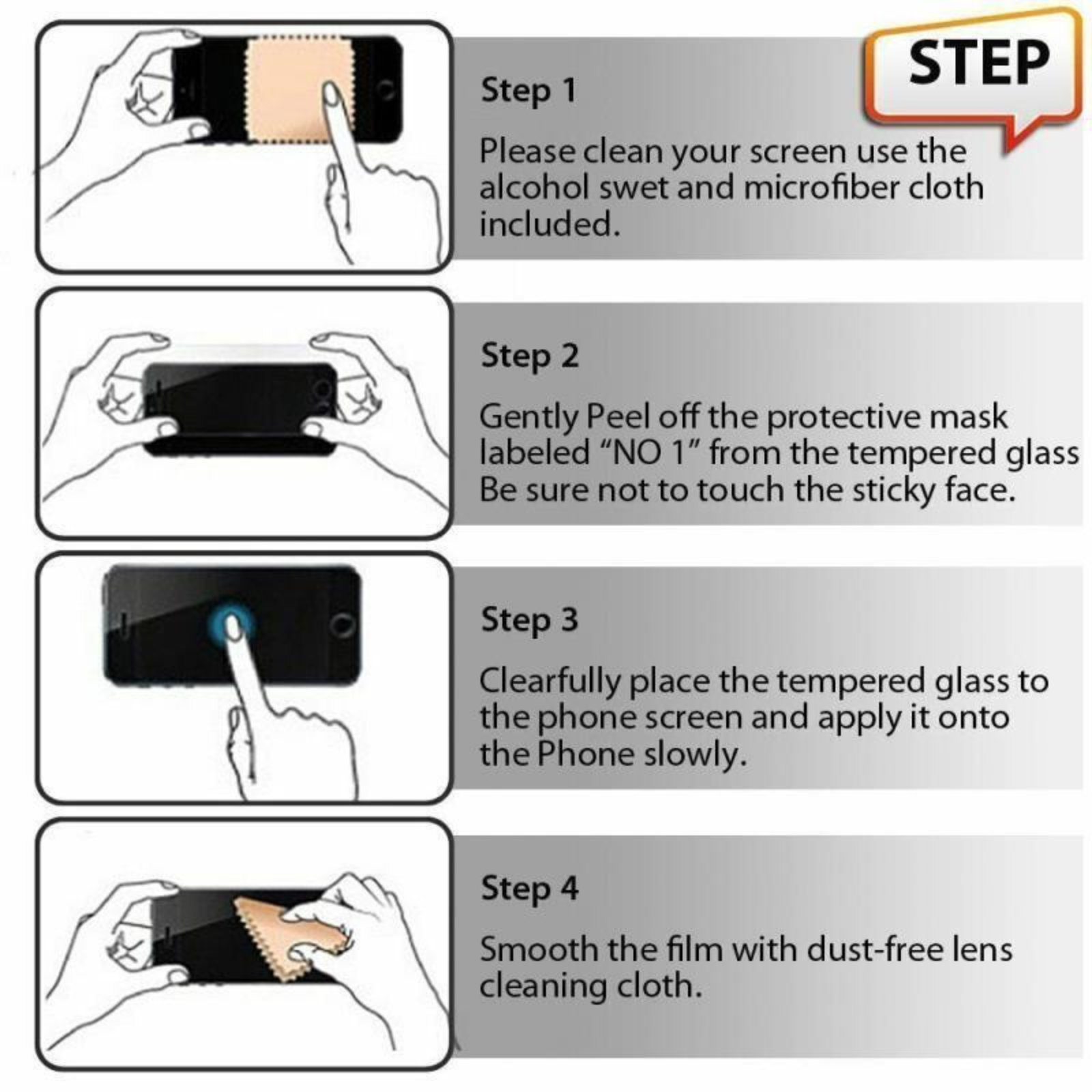 STEP

Step 1

Please clean your screen use the alcohol swet and microfiber cloth included.

Step 2

Gently Peel off the protective mask labeled “NO 1” from the tempered glass Be sure not to touch the sticky face.

Step 3

Clearfully place the tempered glass to the phone screen and apply it onto the Phone slowly.

Step 4

Smooth the film with dust-free lens cleaning cloth.