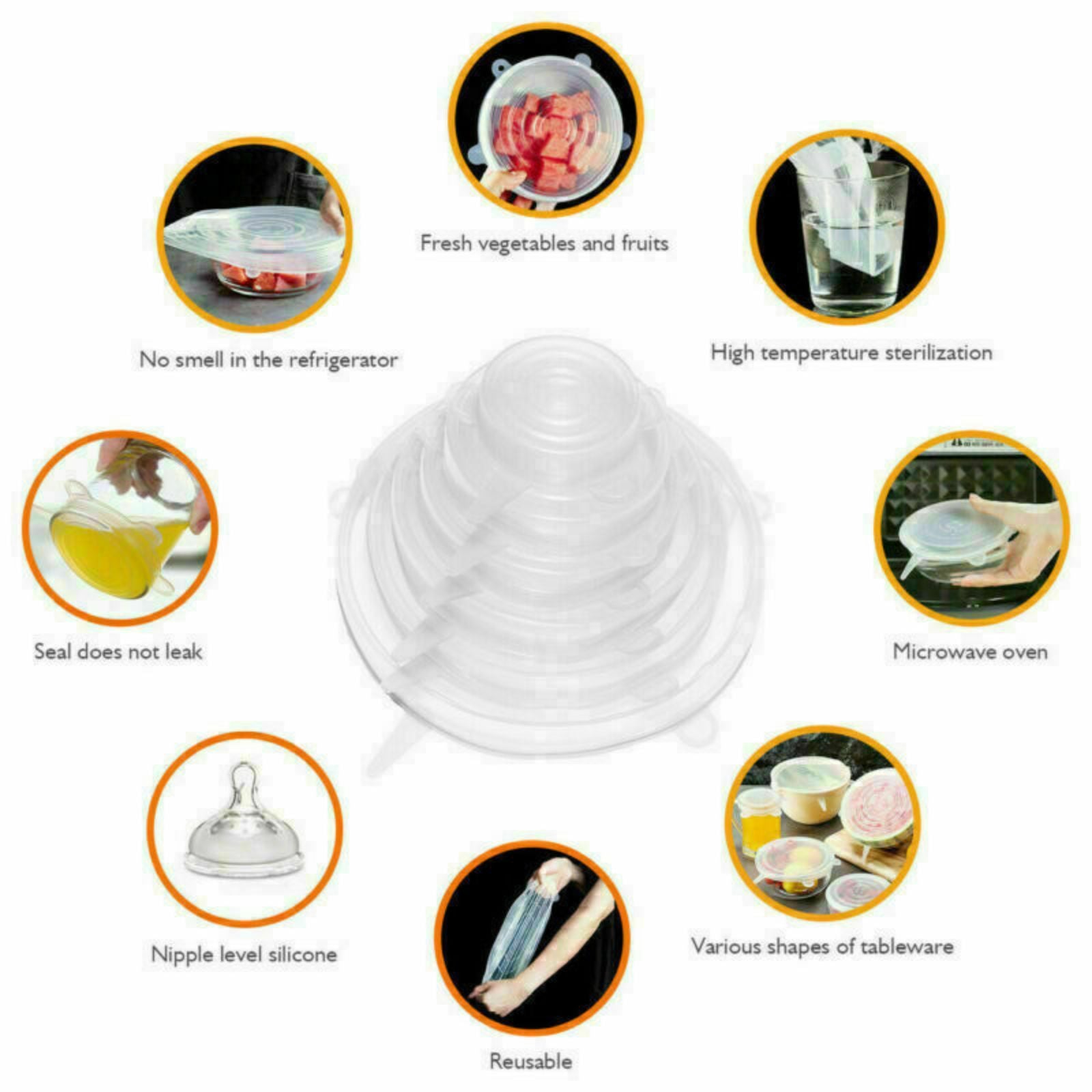 Fresh vegetables and fruits

No smell in the refrigerator

High temperature sterilization

Seal does not leak

Microwave oven

Nipple level silicone

Various shapes of tableware

Reusable