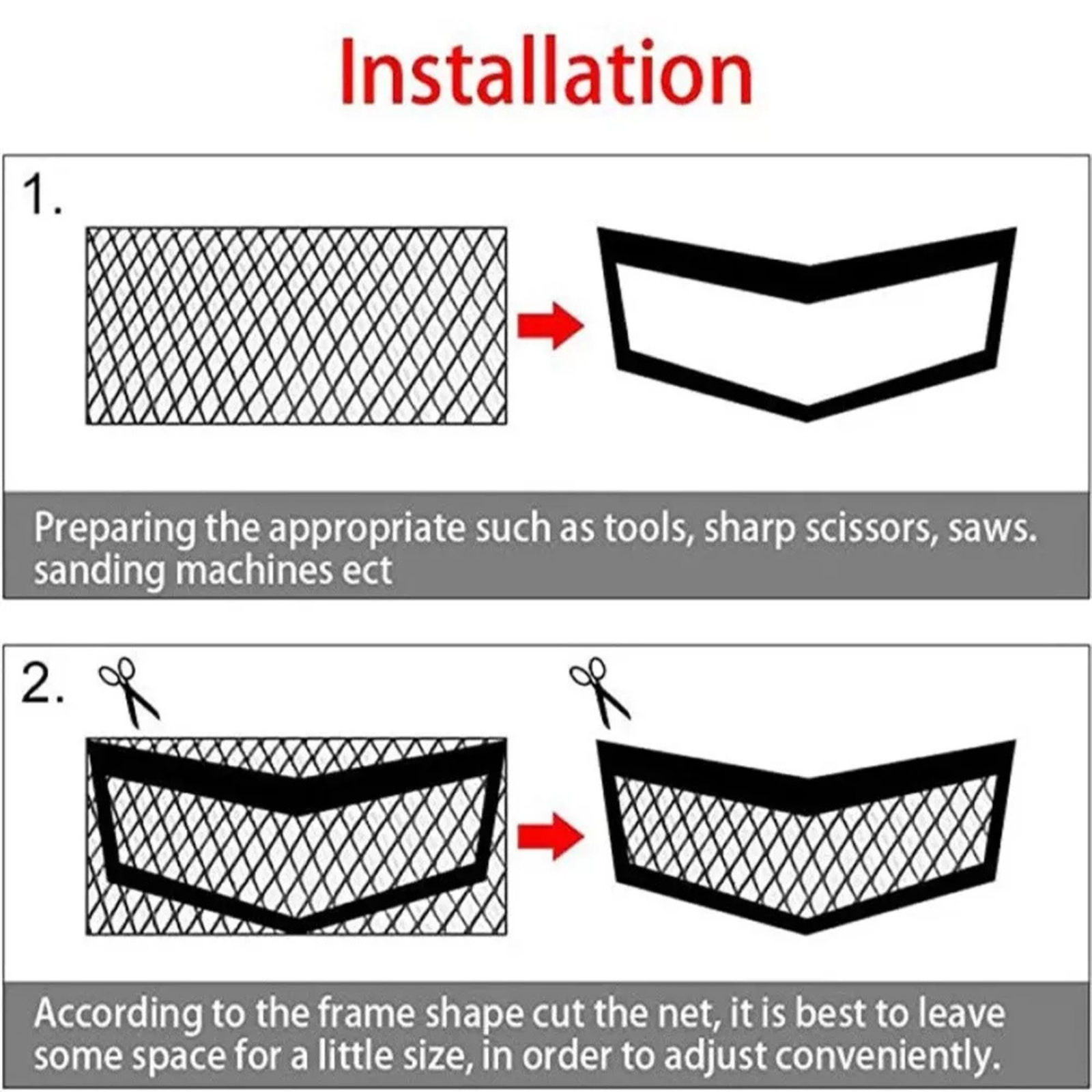 Installation

1.

Preparing the appropriate such as tools, sharp scissors, saws. sanding machines ect

2.

According to the frame shape cut the net, it is best to leave some space for a little size, in order to adjust conveniently.