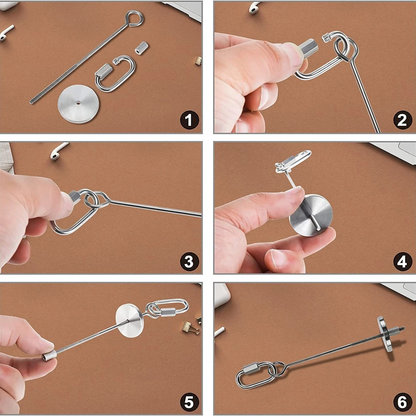 1

2

3

4

5

6