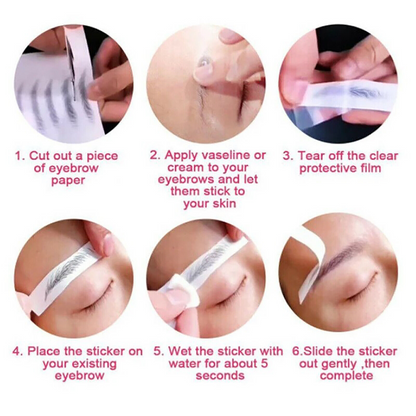 1. Cut out a piece of eyebrow paper

2. Apply vaseline or cream to your eyebrows and let them stick to your skin

3. Tear off the clear protective film

4. Place the sticker on your existing eyebrow

5. Wet the sticker with water for about 5 seconds

6.Slide the sticker out gently ,then complete