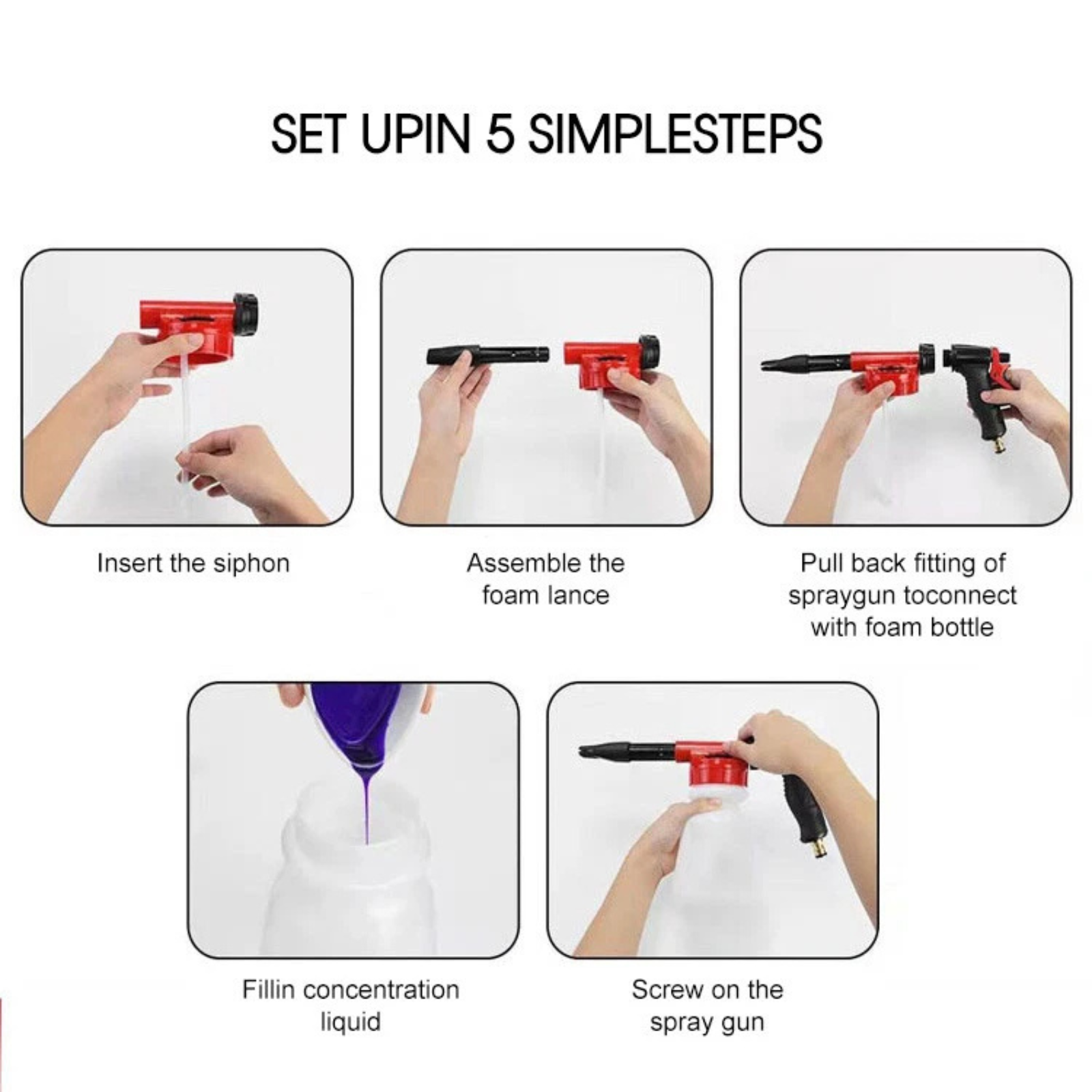 SET UPIN 5 SIMPLESTEPS

Insert the siphon

Assemble the foam lance

Pull back fitting of spraygun toconnect with foam bottle

Fillin concentration liquid

Screw on the spray gun