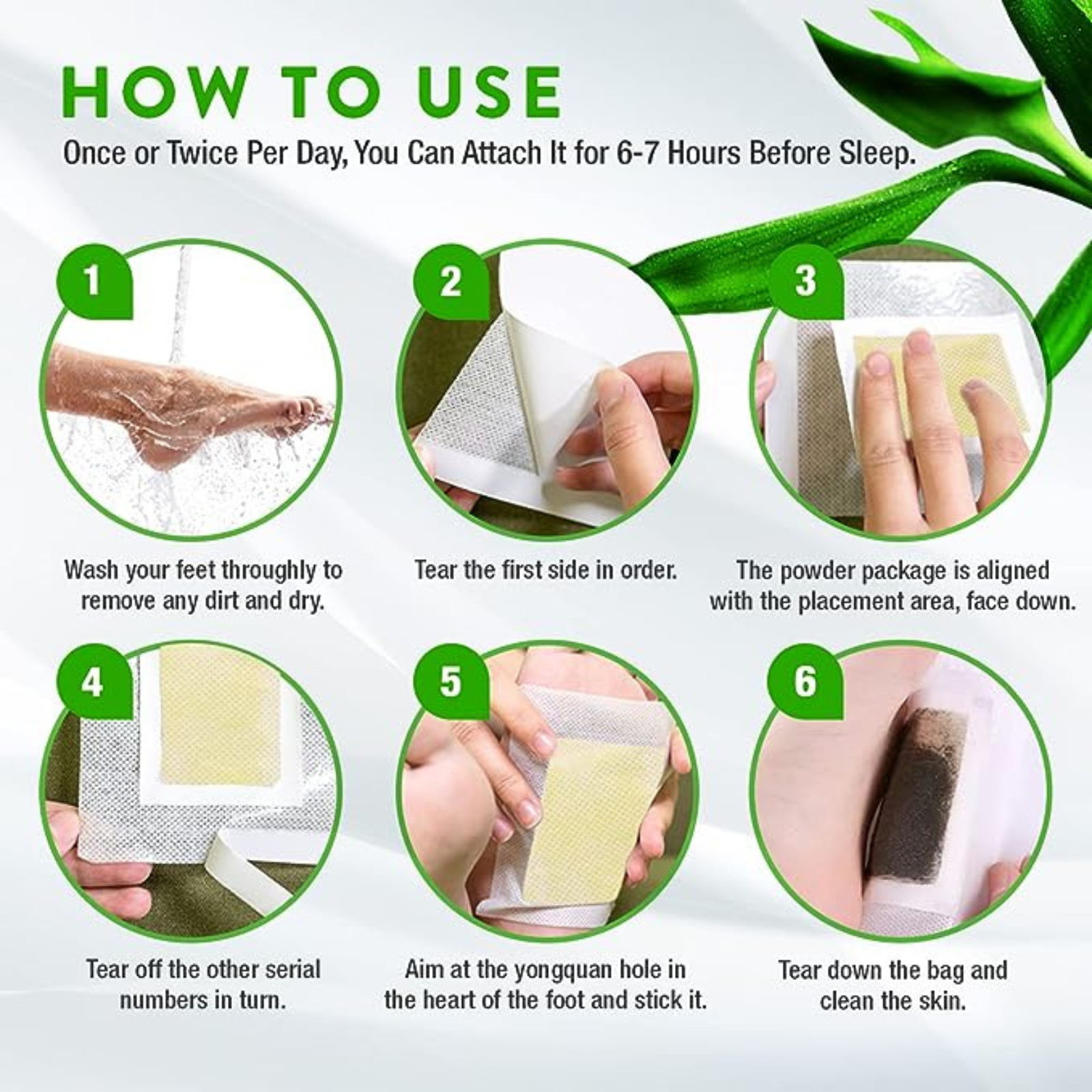 HOW TO USE

Once or Twice Per Day, You Can Attach It for 6-7 Hours Before Sleep.

1

Wash your feet throughly to remove any dirt and dry.

2

Tear the first side in order.

3

The powder package is aligned with the placement area, face down.

4

Tear off the other serial numbers in turn.

5

Aim at the yongquan hole in the heart of the foot and stick it.

6

Tear down the bag and clean the skin.