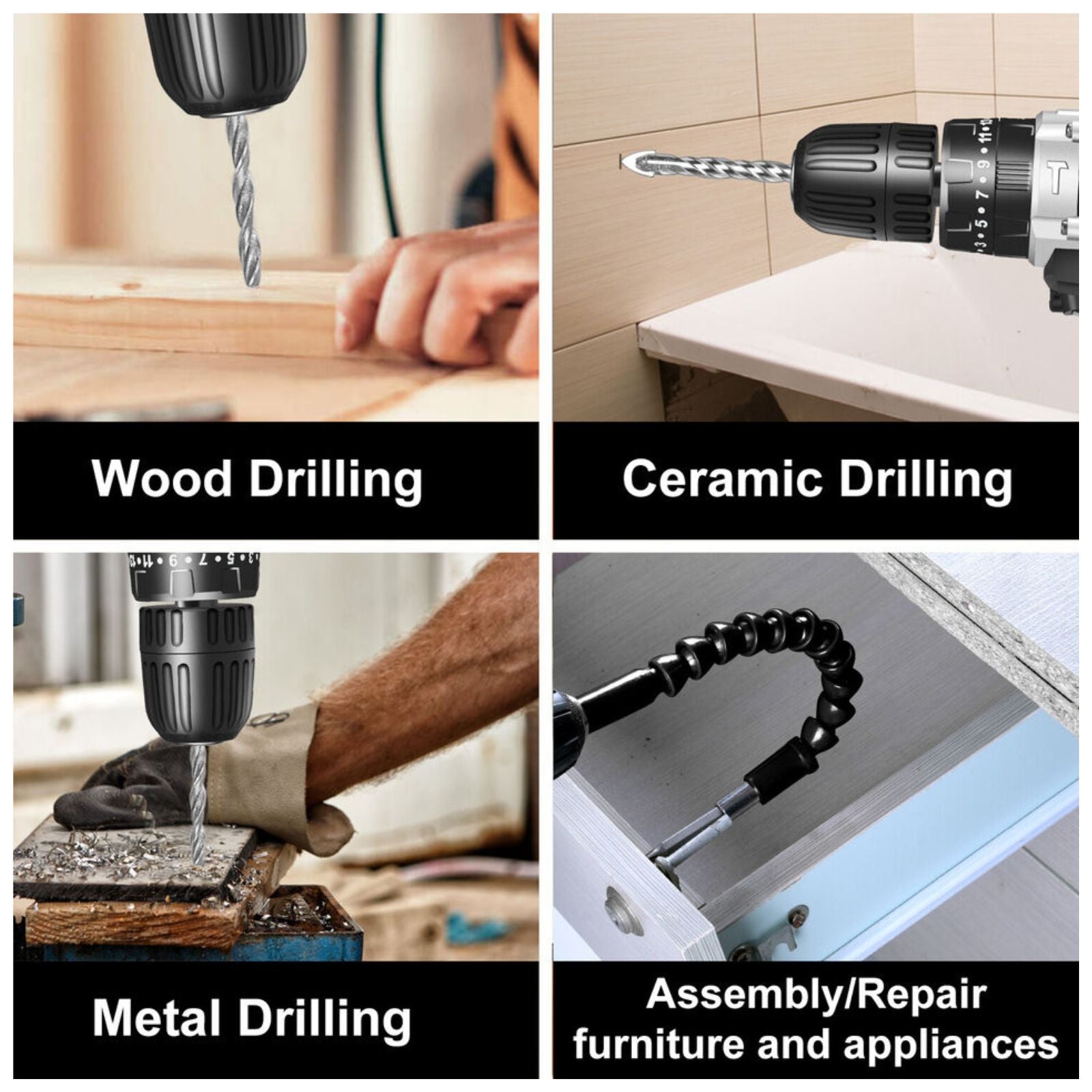 Wood Drilling

Ceramic Drilling

Metal Drilling

Assembly/Repair furniture and appliances