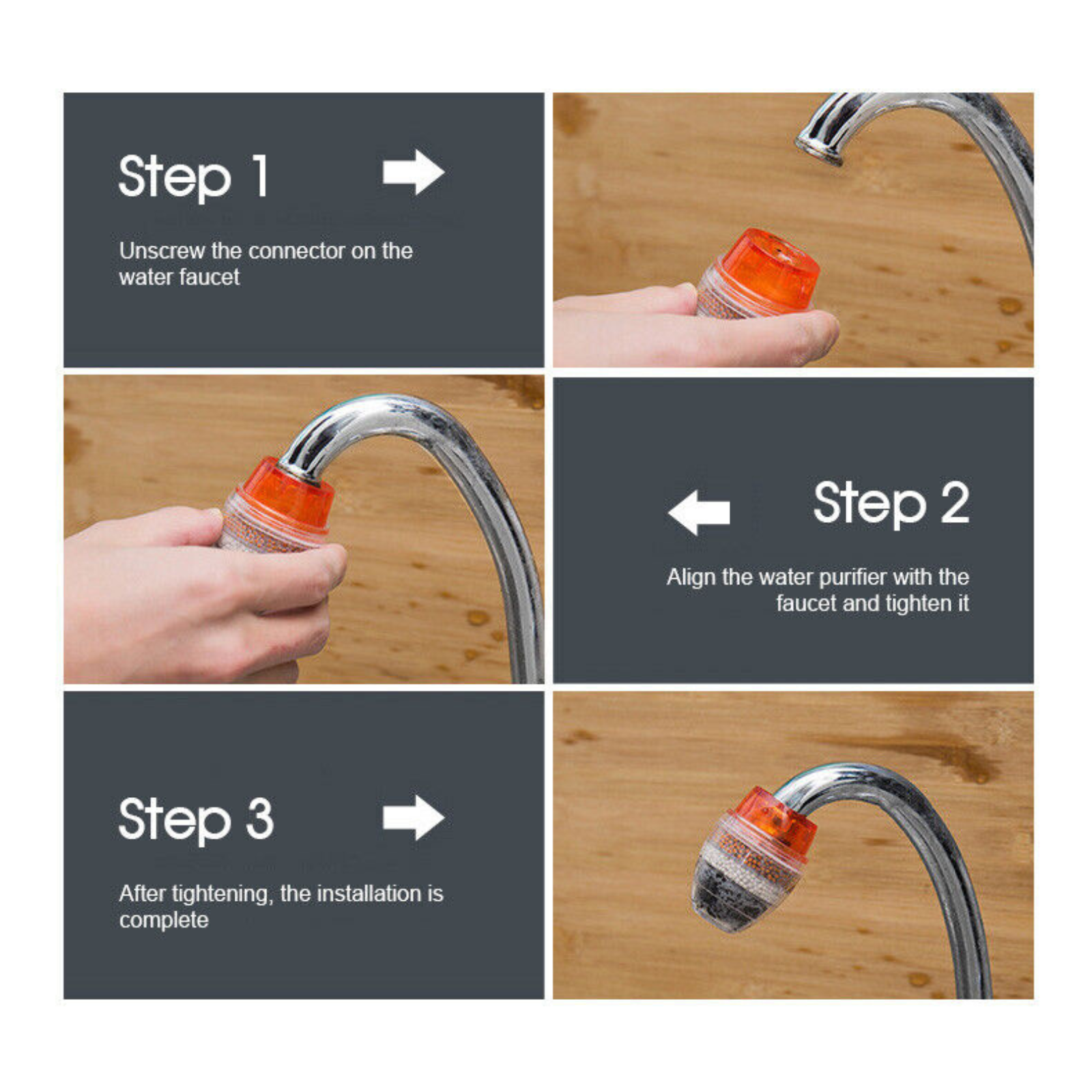 Step 1

Unscrew the connector on the water faucet

Step 2

Align the water purifier with the faucet and tighten it

Step 3

After tightening, the installation is complete