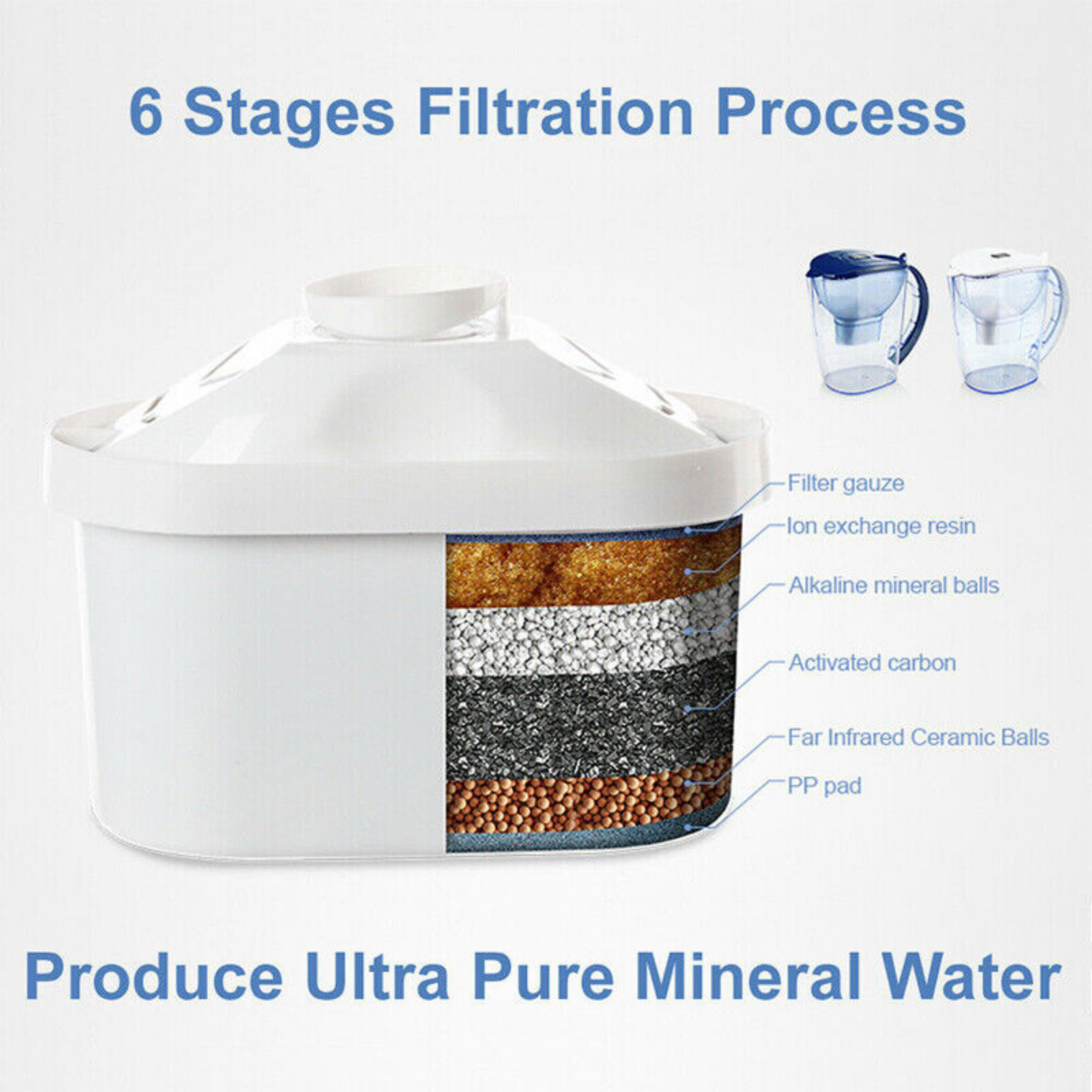 6 Stages Filtration Process

Filter gauze
Ion exchange resin
Alkaline mineral balls
Activated carbon
Far Infrared Ceramic Balls
PP pad

Produce Ultra Pure Mineral Water