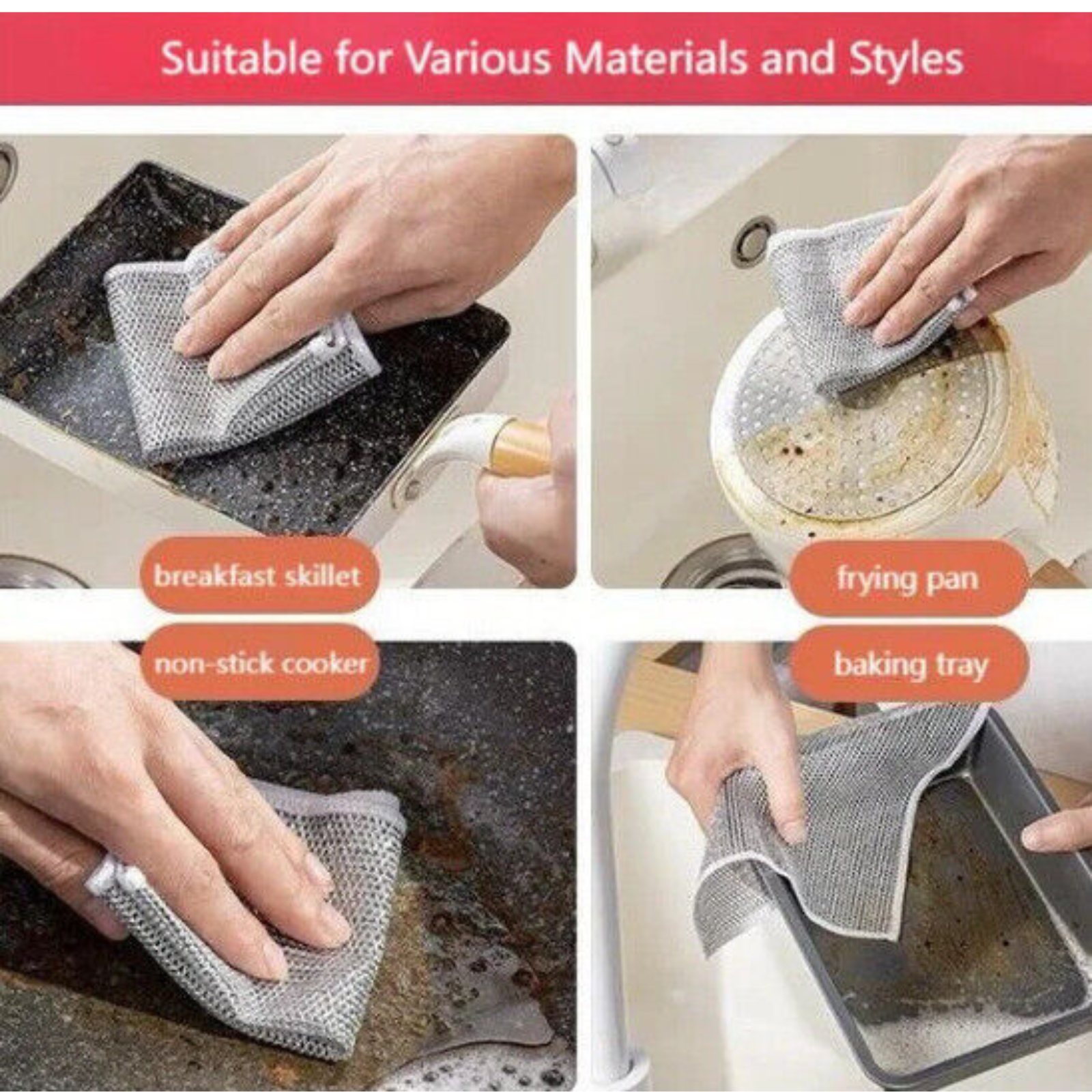 Suitable for Various Materials and Styles

breakfast skillet

frying pan

non-stick cooker

baking tray