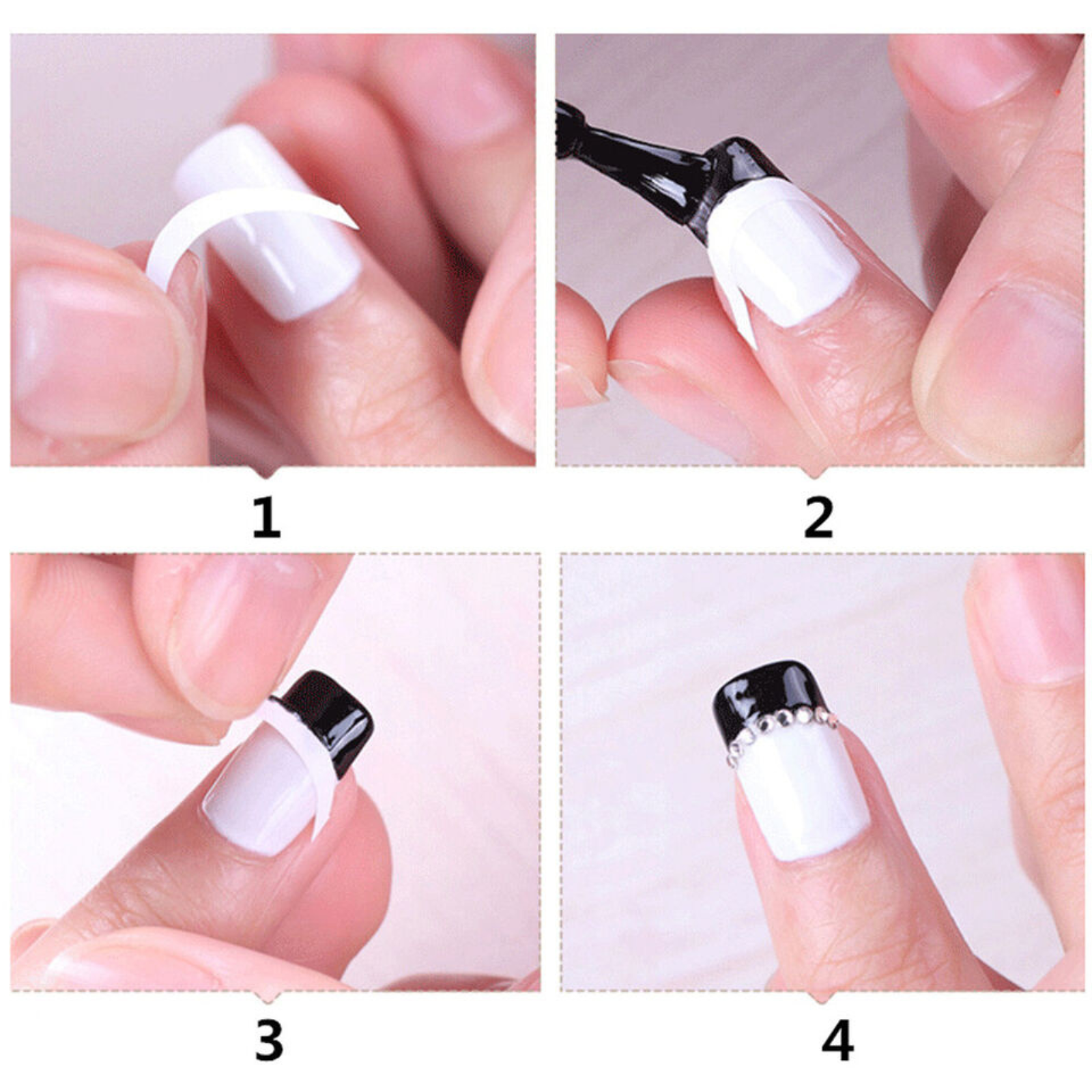 1

2

3

4