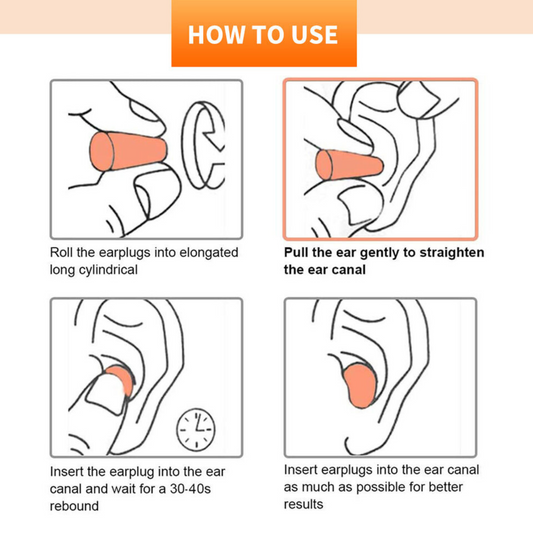 HOW TO USE

Roll the earplugs into elongated long cylindrical

Pull the ear gently to straighten the ear canal

Insert the earplug into the ear canal and wait for a 30-40s rebound

Insert earplugs into the ear canal as much as possible for better results