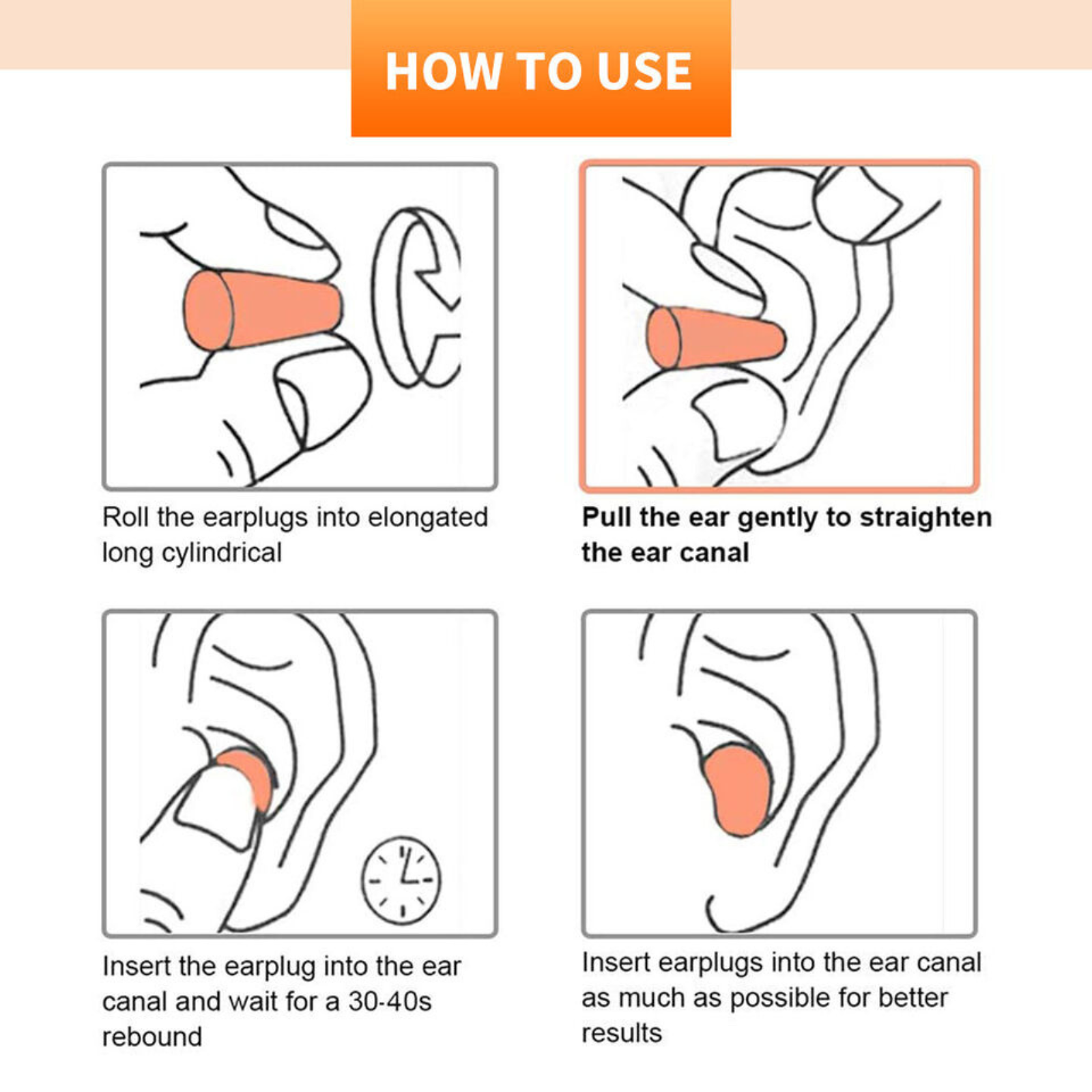 HOW TO USE

Roll the earplugs into elongated long cylindrical

Pull the ear gently to straighten the ear canal

Insert the earplug into the ear canal and wait for a 30-40s rebound

Insert earplugs into the ear canal as much as possible for better results