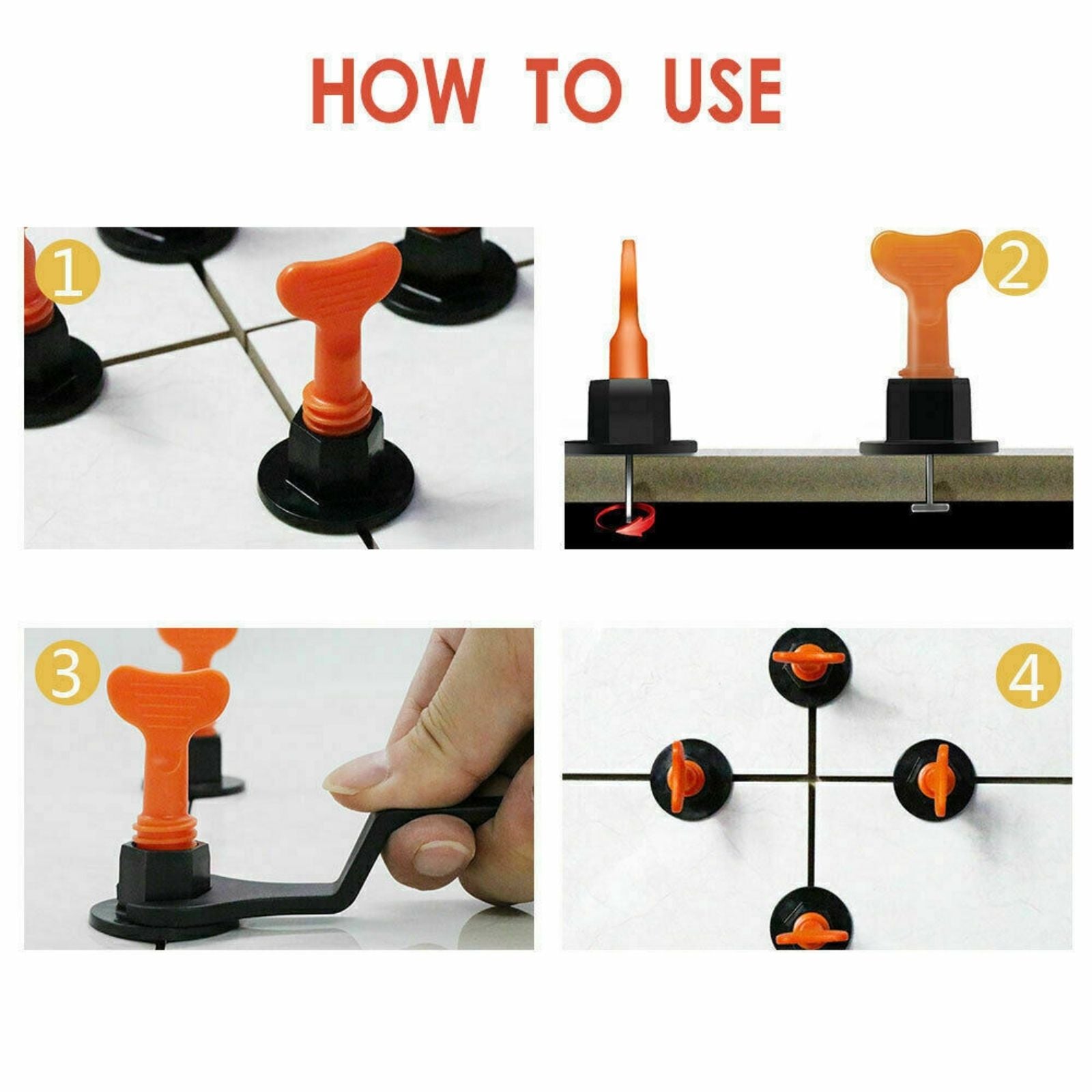 HOW TO USE

1

2

3

4