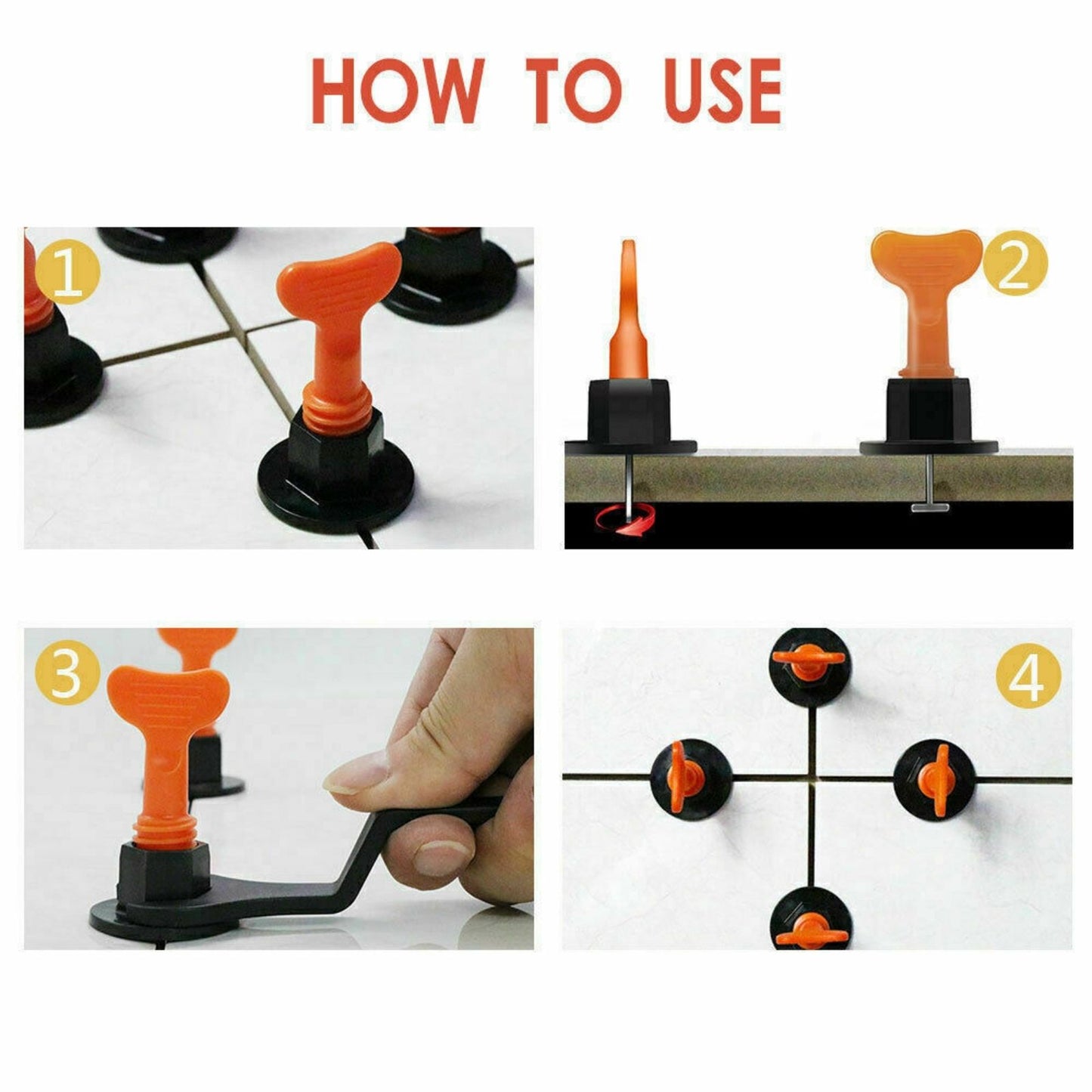 HOW TO USE

1

2

3

4